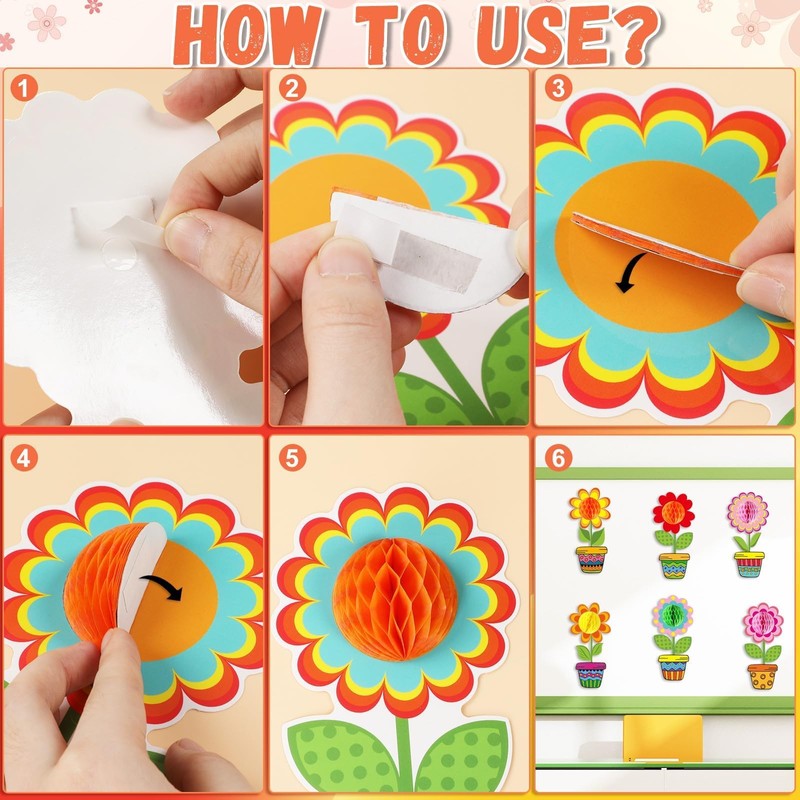 HOW TO USE?

1

2

3

4

5

6