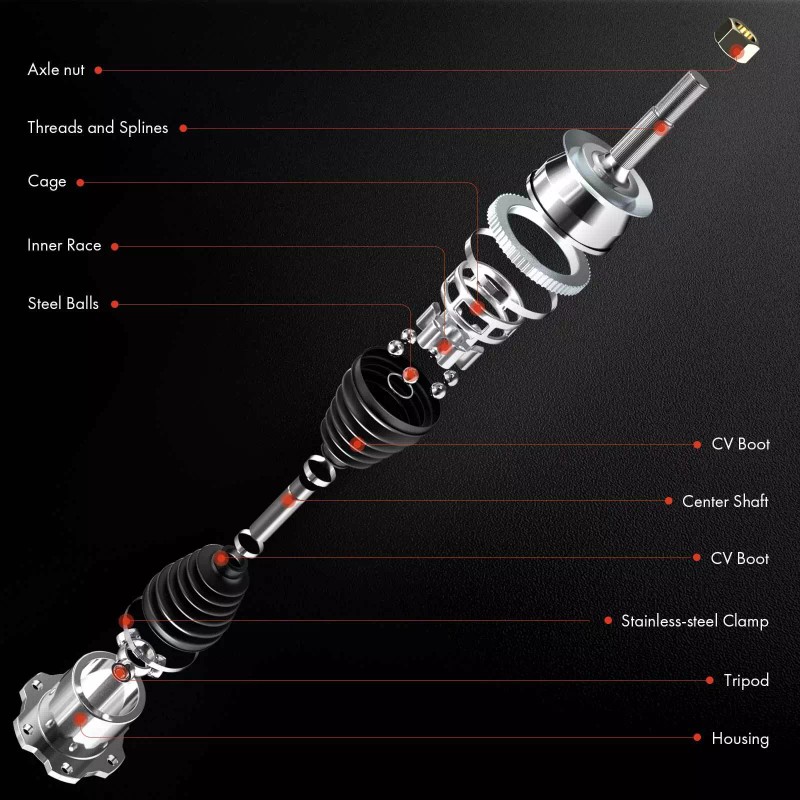 Axle nut

Threads and Splines

Cage

Inner Race

Steel Balls

CV Boot

Center Shaft

CV Boot

Stainless-steel Clamp

Tripod

Housing