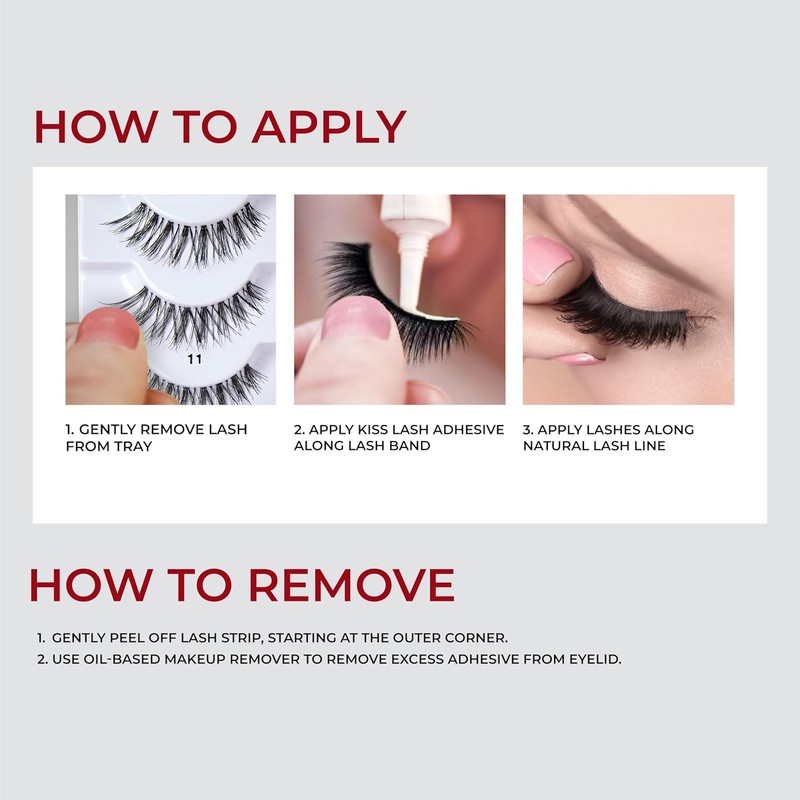 HOW TO APPLY

11

1. GENTLY REMOVE LASH FROM TRAY

2. APPLY KISS LASH ADHESIVE ALONG LASH BAND

3. APPLY LASHES ALONG NATURAL LASH LINE

HOW TO REMOVE

1. GENTLY PEEL OFF LASH STRIP, STARTING AT THE OUTER CORNER.
2. USE OIL-BASED MAKEUP REMOVER TO REMOVE EXCESS ADHESIVE FROM EYELID.