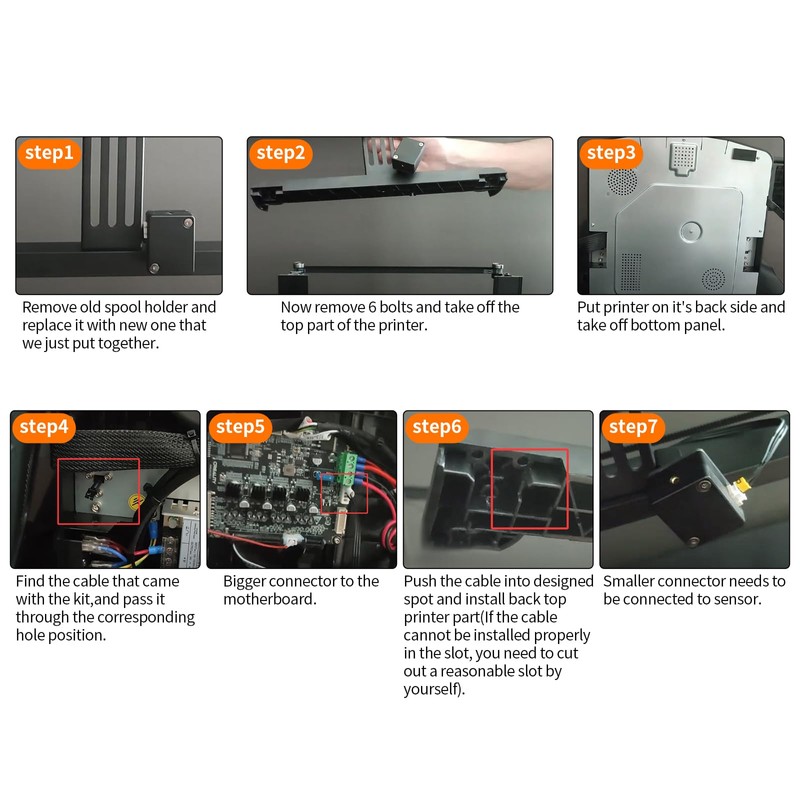 step1

Remove old spool holder and replace it with new one that we just put together.

step2

Now remove 6 bolts and take off the top part of the printer.

step3

Put printer on it's back side and take off bottom panel.

step4

Find the cable that came with the kit,and pass it through the corresponding hole position.

step5

Bigger connector to the motherboard.

step6

Push the cable into designed spot and install back top printer part(If the cable cannot be installed properly in the slot, you need to cut out a reasonable slot by yourself).

step7

Smaller connector needs to be connected to sensor.