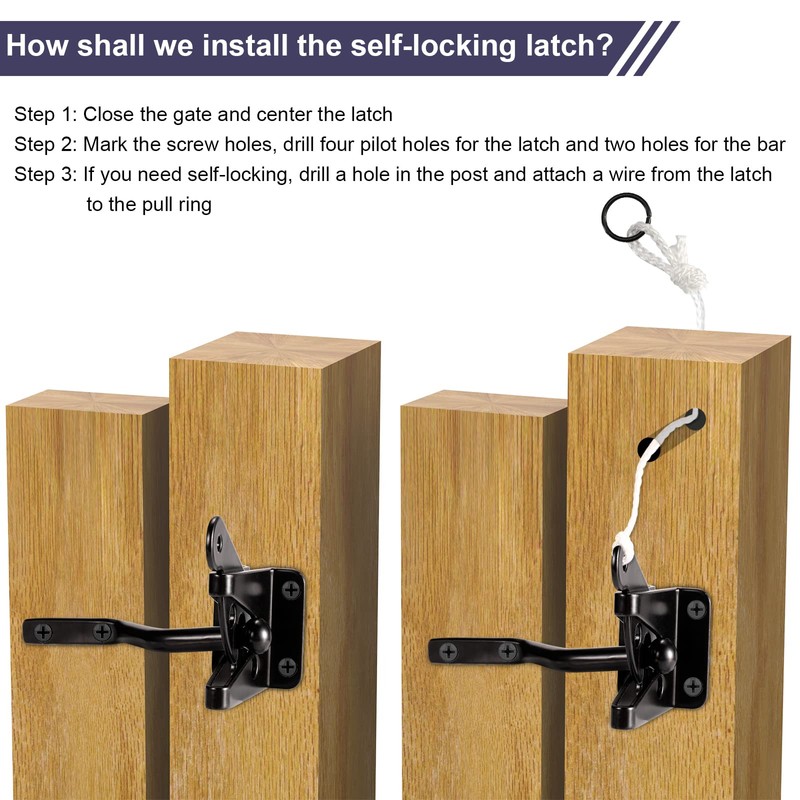 How shall we install the self-locking latch?

Step 1: Close the gate and center the latch
Step 2: Mark the screw holes, drill four pilot holes for the latch and two holes for the bar
Step 3: If you need self-locking, drill a hole in the post and attach a wire from the latch to the pull ring