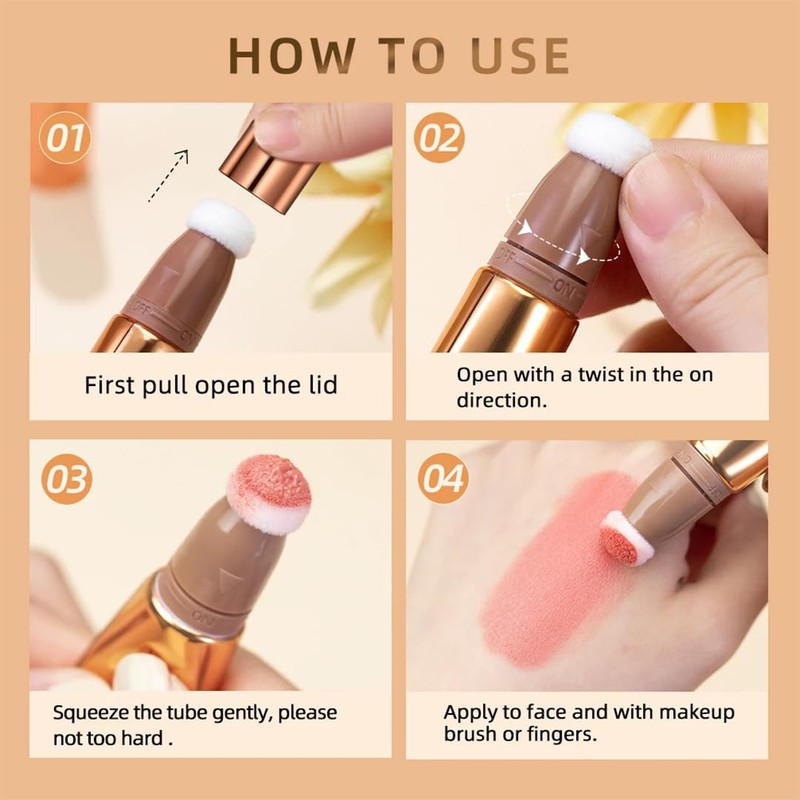 HOW TO USE

01

OFF ON

First pull open the lid

02

OFF ON

Open with a twist in the on direction.

03

ON

Squeeze the tube gently, please not too hard .

04

ON

Apply to face and with makeup brush or fingers.