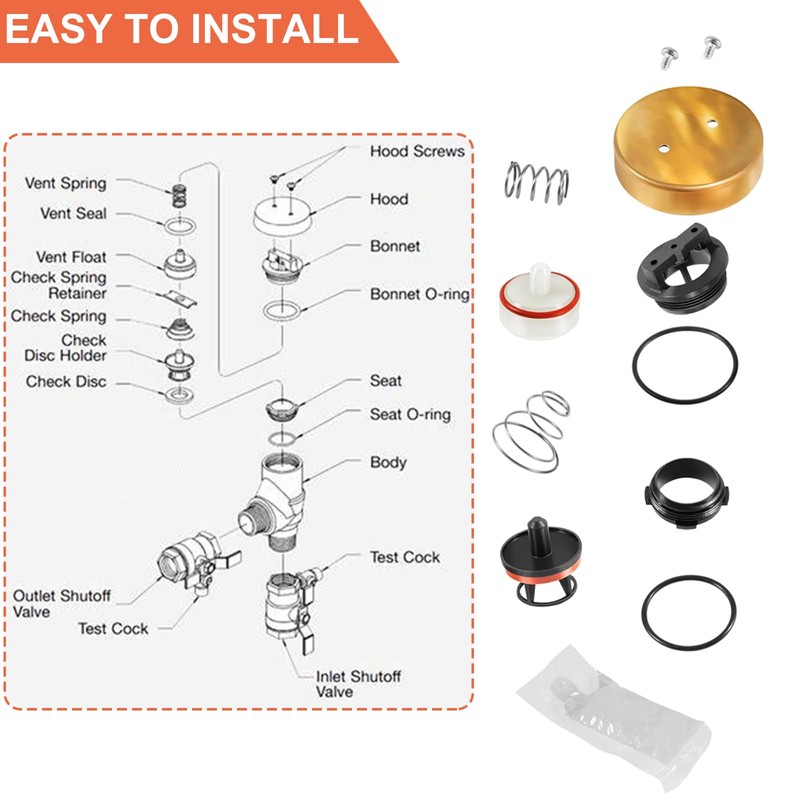 EASY TO INSTALL

Vent Spring
Vent Seal
Vent Float
Check Spring Retainer
Check Spring
Check Disc Holder
Check Disc

Hood Screws
Hood
Bonnet
Bonnet O-ring
Seat
Seat O-ring
Body
Test Cock
Outlet Shutoff Valve
Test Cock
Inlet Shutoff Valve