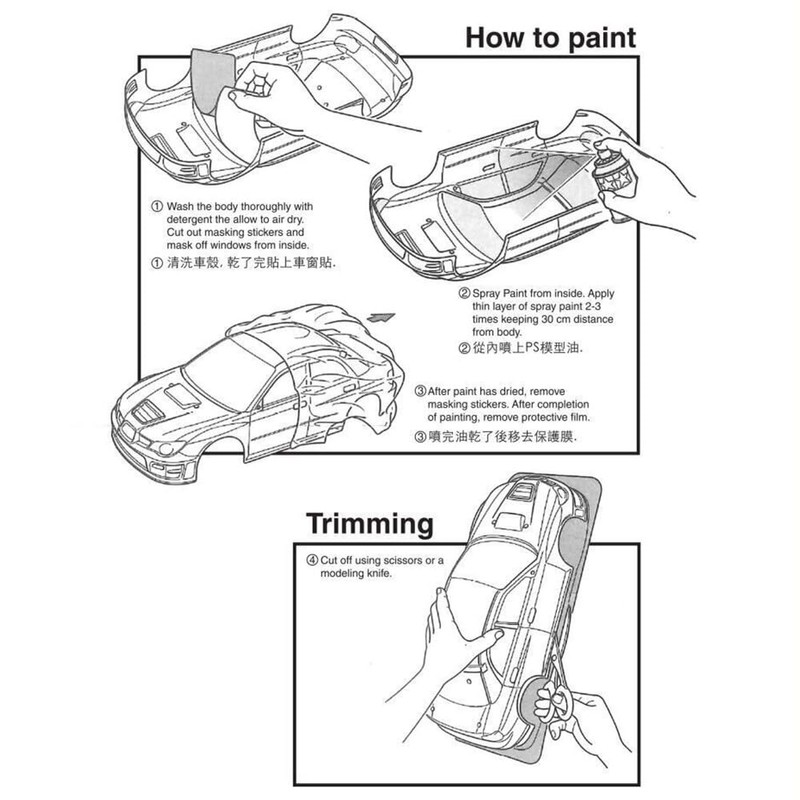 How to paint

① Wash the body thoroughly with detergent the allow to air dry. Cut out masking stickers and mask off windows from inside.
① 清洗車殼, 乾了完貼上車窗貼.

② Spray Paint from inside. Apply thin layer of spray paint 2-3 times keeping 30 cm distance from body.
② 從內噴上PS模型油.

③ After paint has dried, remove masking stickers. After completion of painting, remove protective film.
③ 噴完油乾了後移去保護膜.

Trimming

④ Cut off using scissors or a modeling knife.