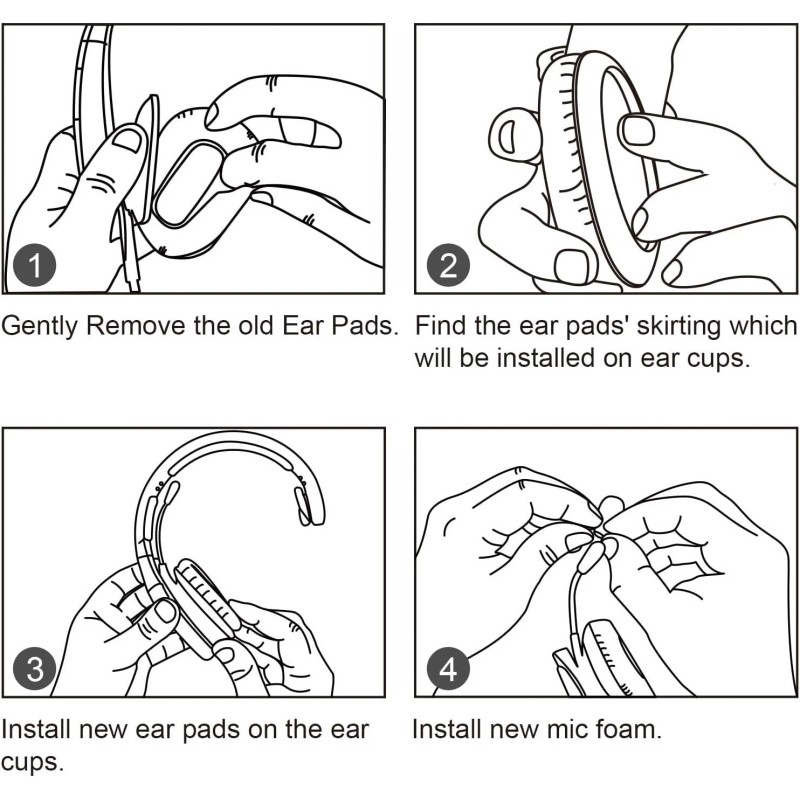 1

Gently Remove the old Ear Pads.

2

Find the ear pads' skirting which will be installed on ear cups.

3

Install new ear pads on the ear cups.

4

Install new mic foam.