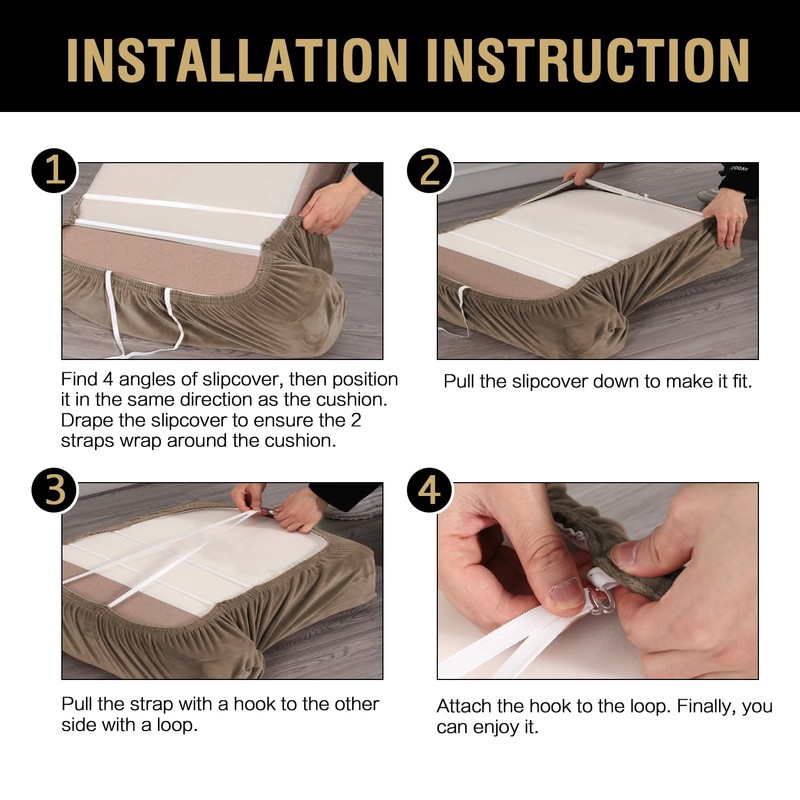 INSTALLATION INSTRUCTION

1

Find 4 angles of slipcover, then position it in the same direction as the cushion. Drape the slipcover to ensure the 2 straps wrap around the cushion.

2

Pull the slipcover down to make it fit.

3

Pull the strap with a hook to the other side with a loop.

4

Attach the hook to the loop. Finally, you can enjoy it.