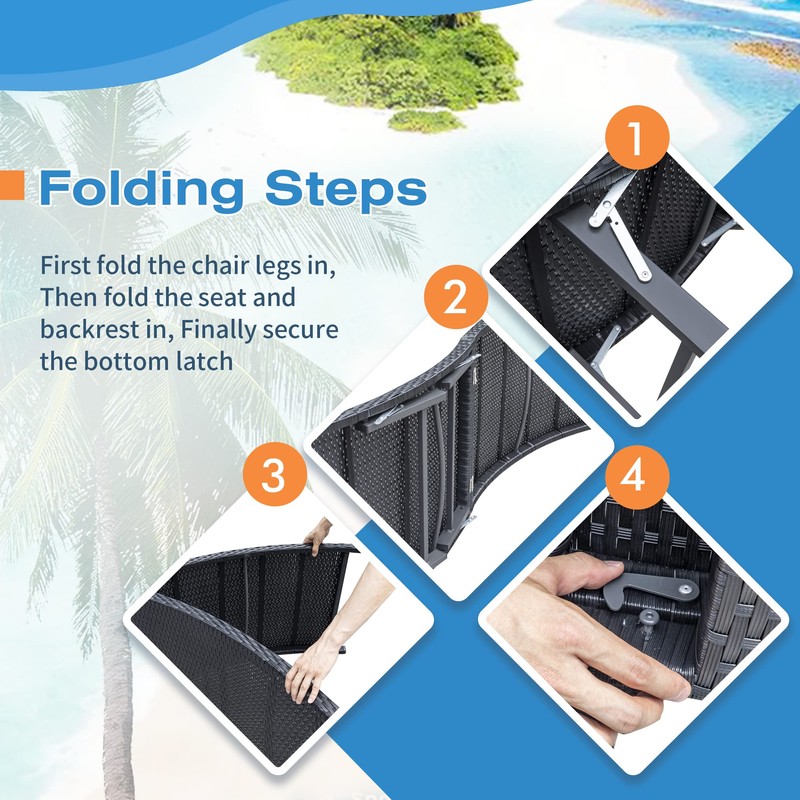 Folding Steps

First fold the chair legs in, Then fold the seat and backrest in, Finally secure the bottom latch

1

2

3

4