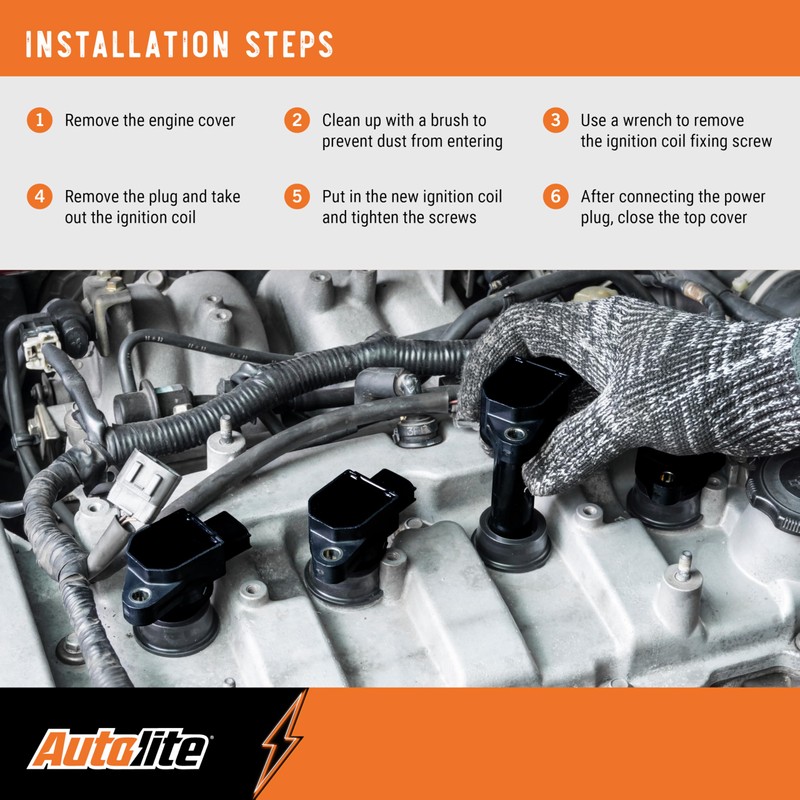 INSTALLATION STEPS

1 Remove the engine cover

2 Clean up with a brush to prevent dust from entering

3 Use a wrench to remove the ignition coil fixing screw

4 Remove the plug and take out the ignition coil

5 Put in the new ignition coil and tighten the screws

6 After connecting the power plug, close the top cover

Autolite