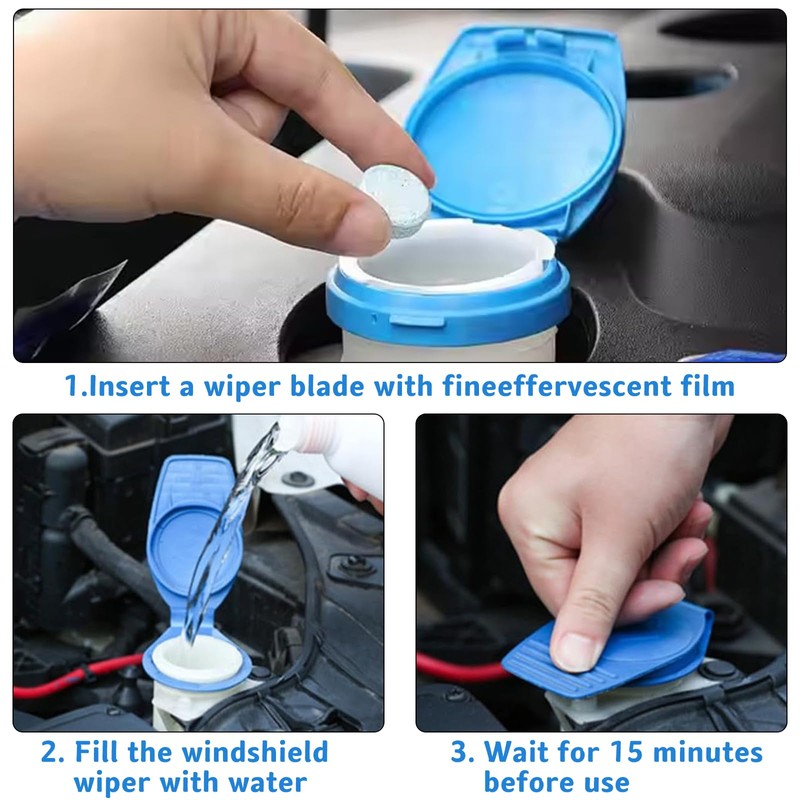 1.Insert a wiper blade with fineeffervescent film

2. Fill the windshield wiper with water

3. Wait for 15 minutes before use