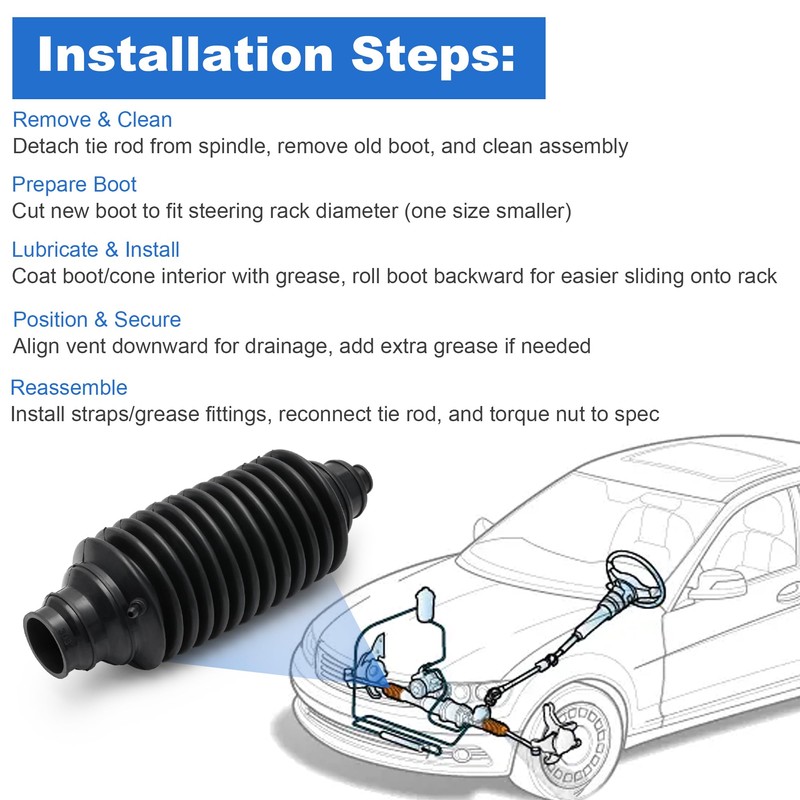 Installation Steps:

Remove & Clean
Detach tie rod from spindle, remove old boot, and clean assembly

Prepare Boot
Cut new boot to fit steering rack diameter (one size smaller)

Lubricate & Install
Coat boot/cone interior with grease, roll boot backward for easier sliding onto rack

Position & Secure
Align vent downward for drainage, add extra grease if needed

Reassemble
Install straps/grease fittings, reconnect tie rod, and torque nut to spec