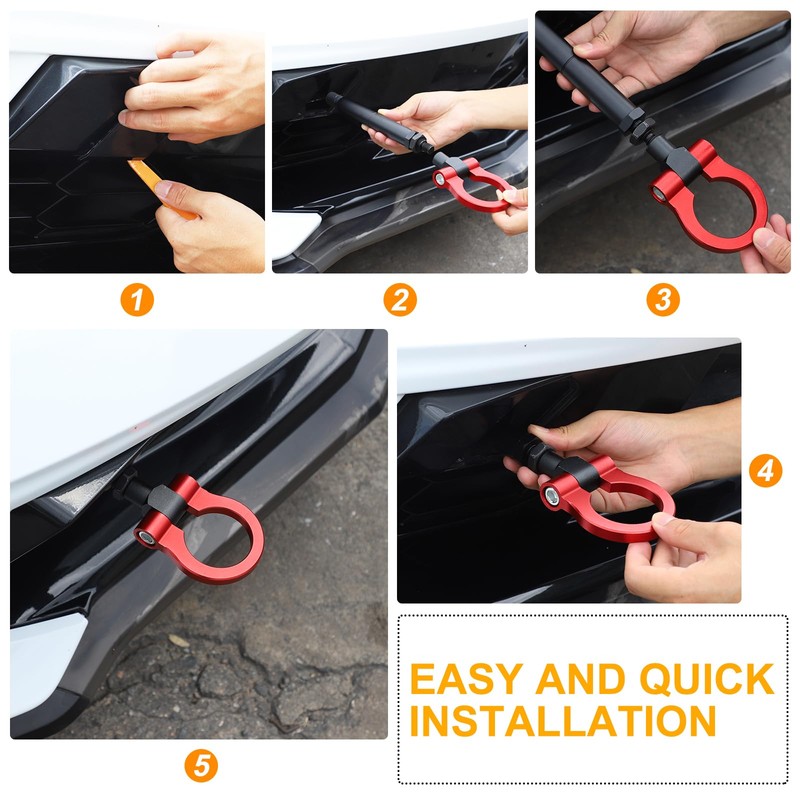 1

2

3

4

5

EASY AND QUICK INSTALLATION