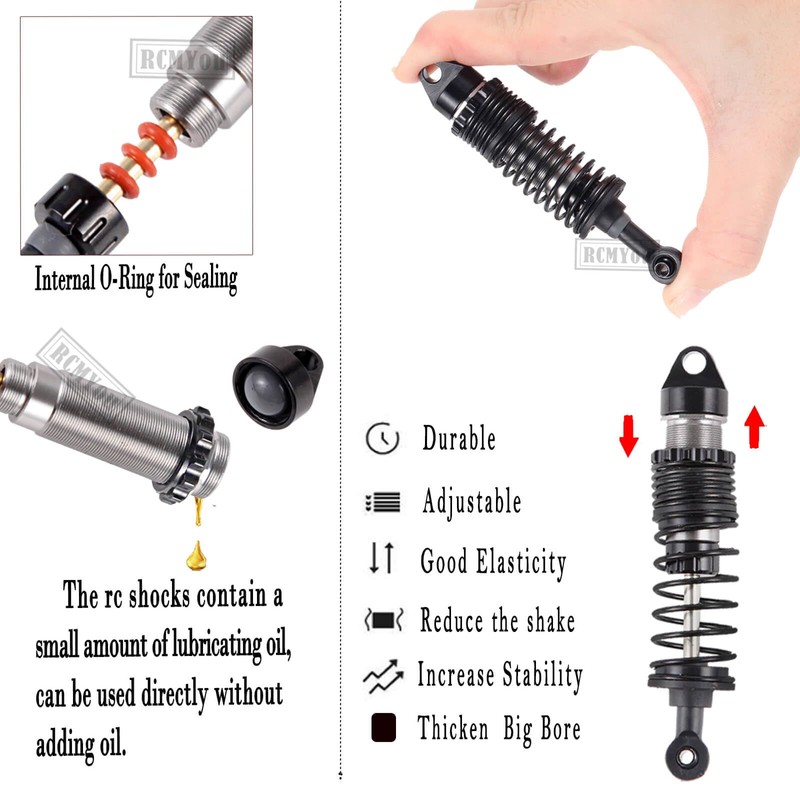 RCMYOU

Internal O-Ring for Sealing

RCMYOU

The rc shocks contain a small amount of lubricating oil, can be used directly without adding oil.

RCMYOU

Durable

Adjustable

Good Elasticity

Reduce the shake

Increase Stability

Thicken Big Bore