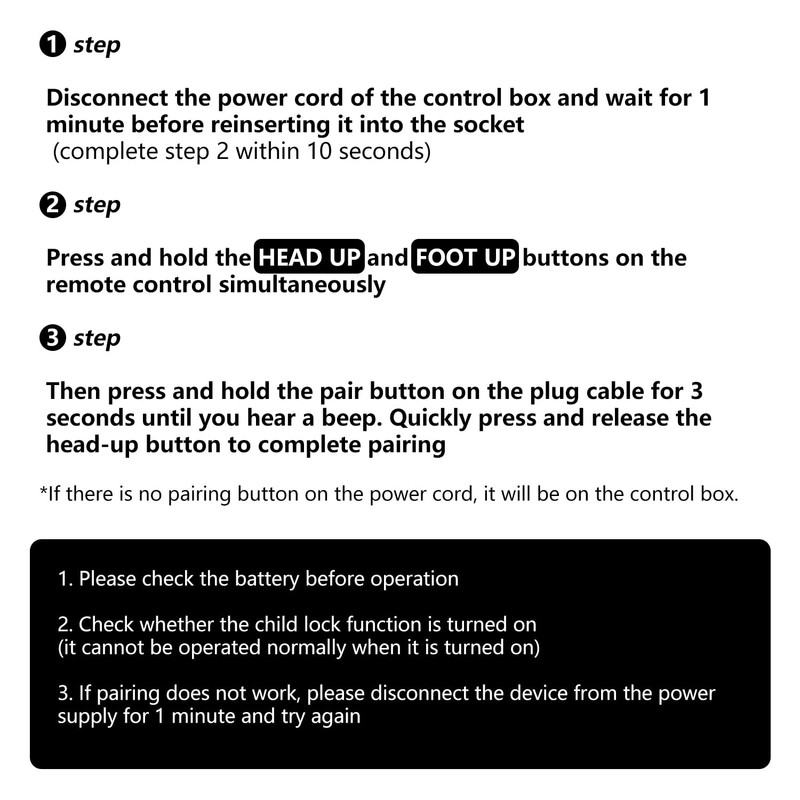 ❶ step

Disconnect the power cord of the control box and wait for 1 minute before reinserting it into the socket
(complete step 2 within 10 seconds)

❷ step

Press and hold the HEAD UP and FOOT UP buttons on the remote control simultaneously

❸ step

Then press and hold the pair button on the plug cable for 3 seconds until you hear a beep. Quickly press and release the head-up button to complete pairing

*If there is no pairing button on the power cord, it will be on the control box.

1. Please check the battery before operation

2. Check whether the child lock function is turned on
(it cannot be operated normally when it is turned on)

3. If pairing does not work, please disconnect the device from the power supply for 1 minute and try again