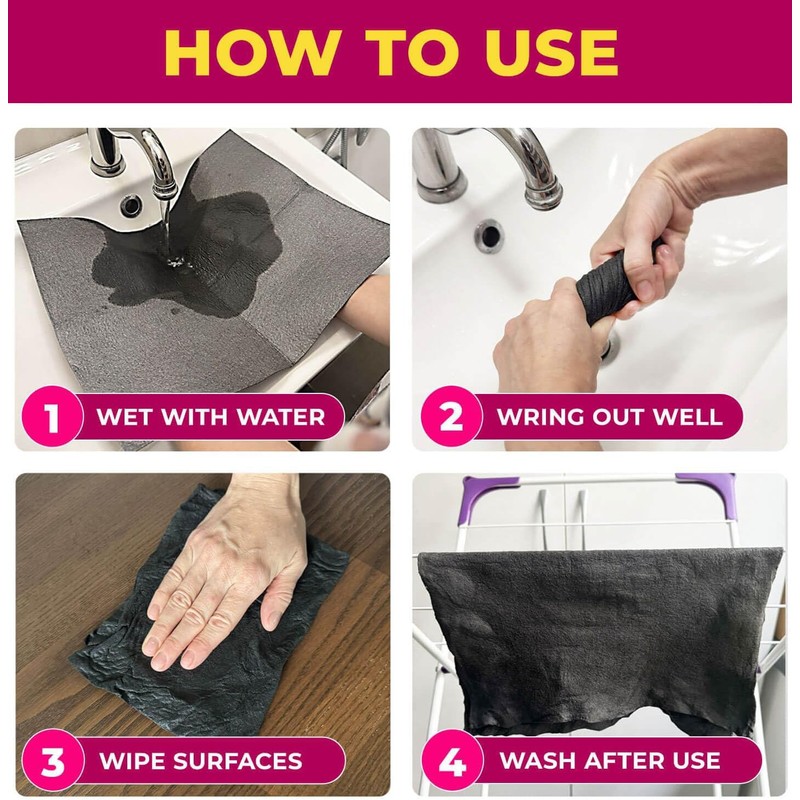 HOW TO USE

1 WET WITH WATER

2 WRING OUT WELL

3 WIPE SURFACES

4 WASH AFTER USE