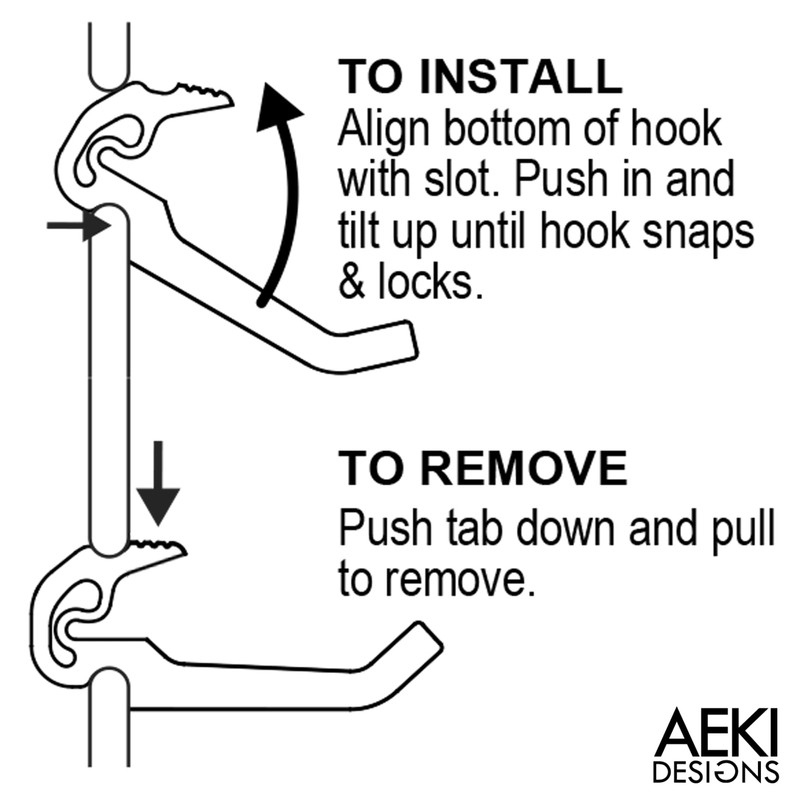 TO INSTALL
Align bottom of hook with slot. Push in and tilt up until hook snaps & locks.

TO REMOVE
Push tab down and pull to remove.

AEKI
DESIGNS