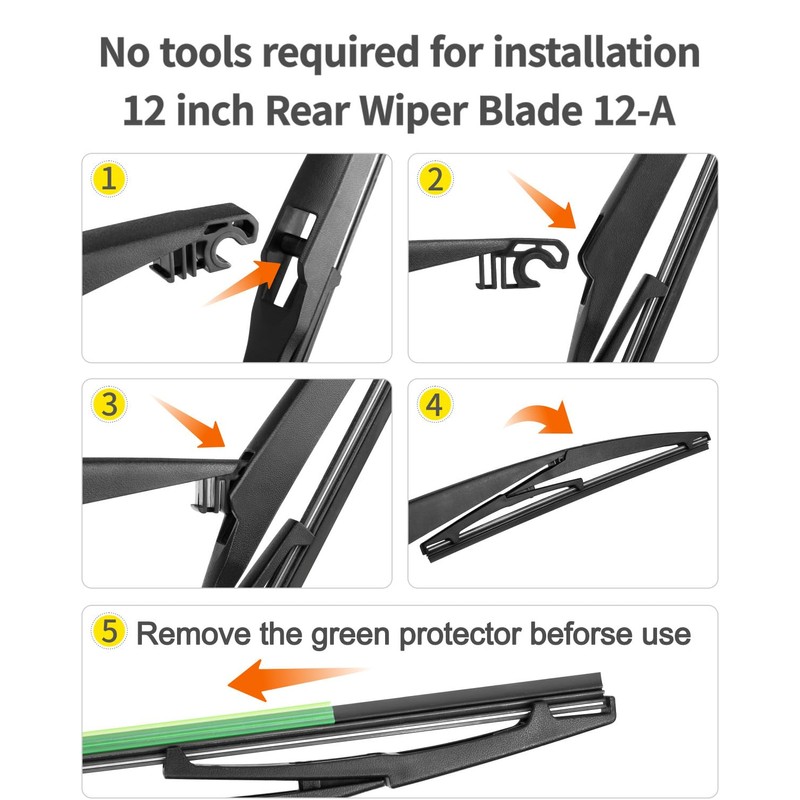 No tools required for installation
12 inch Rear Wiper Blade 12-A

1

2

3

4

5 Remove the green protector beforse use