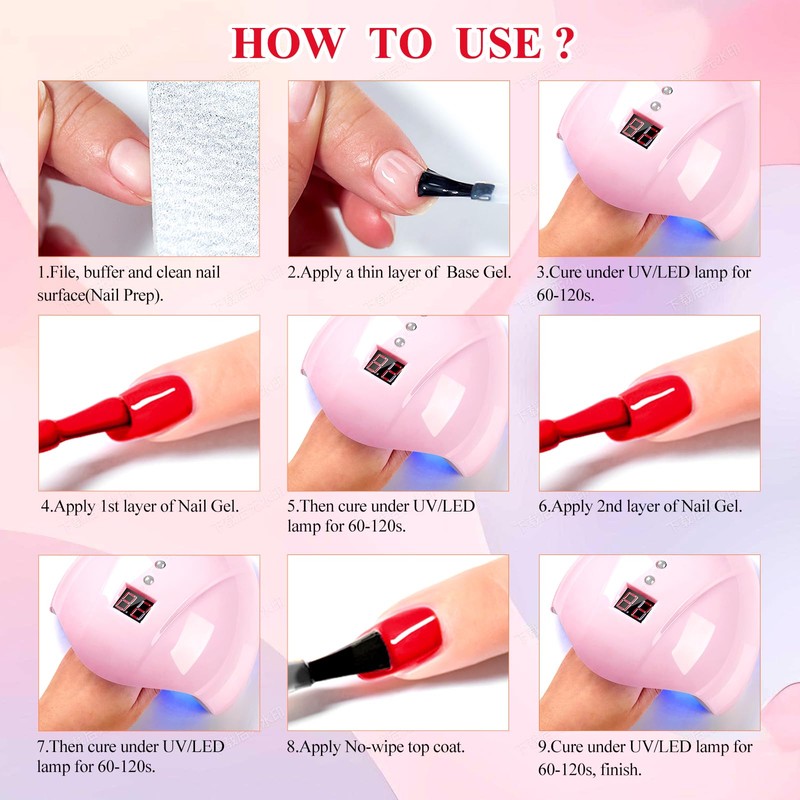 HOW TO USE ?

1.File, buffer and clean nail surface(Nail Prep).

2.Apply a thin layer of Base Gel.

3.Cure under UV/LED lamp for 60-120s.

4.Apply 1st layer of Nail Gel.

5.Then cure under UV/LED lamp for 60-120s.

6.Apply 2nd layer of Nail Gel.

7.Then cure under UV/LED lamp for 60-120s.

8.Apply No-wipe top coat.

9.Cure under UV/LED lamp for 60-120s, finish.