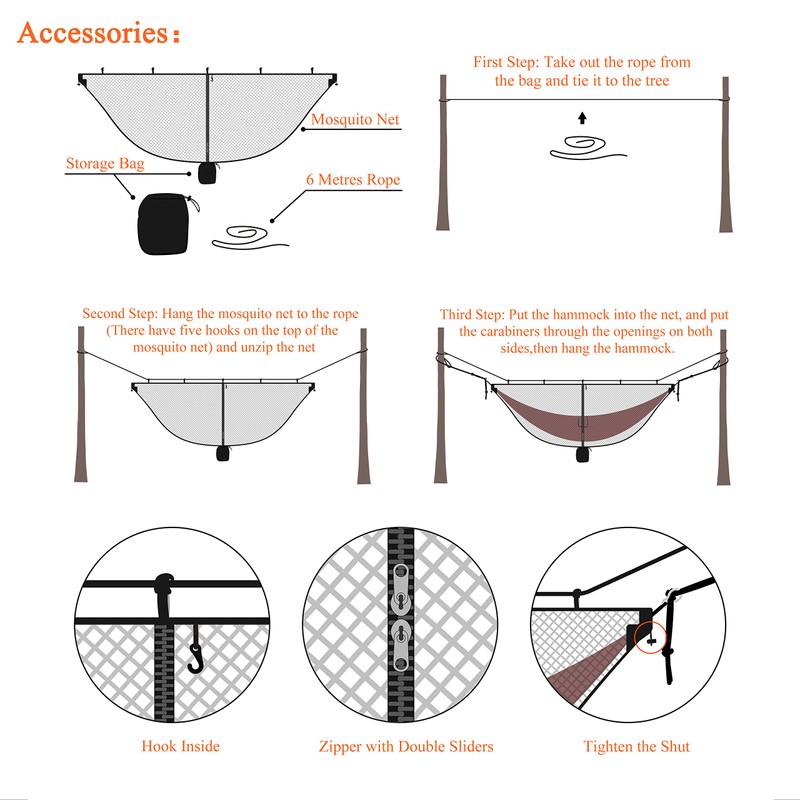 Accessories:

Mosquito Net

Storage Bag

6 Metres Rope

First Step: Take out the rope from the bag and tie it to the tree

Second Step: Hang the mosquito net to the rope (There have five hooks on the top of the mosquito net) and unzip the net

Third Step: Put the hammock into the net, and put the carabiners through the openings on both sides,then hang the hammock.

Hook Inside

Zipper with Double Sliders

Tighten the Shut