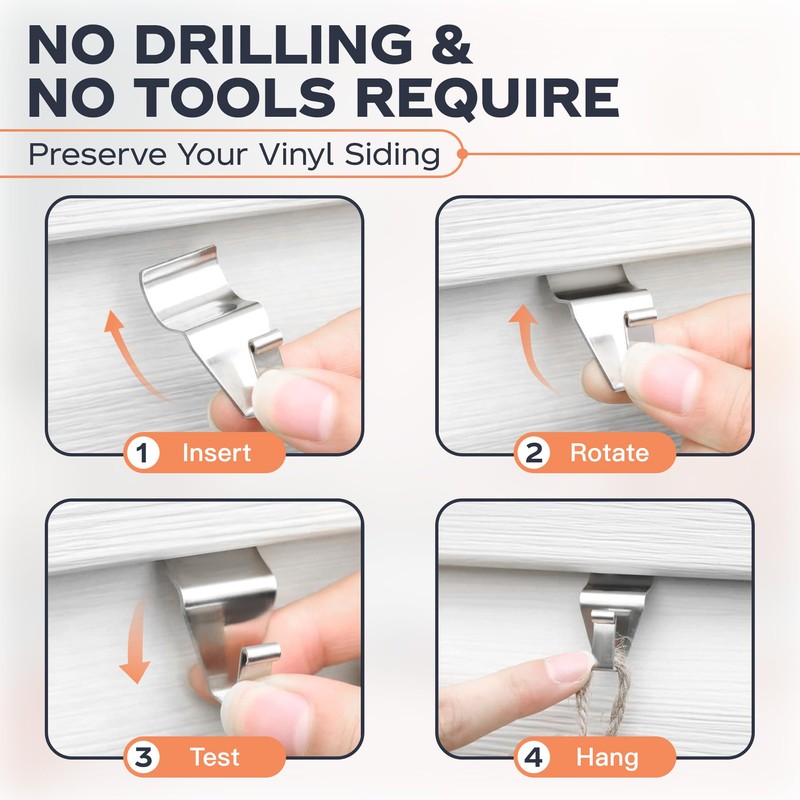 NO DRILLING &
NO TOOLS REQUIRE

Preserve Your Vinyl Siding

1 Insert

2 Rotate

3 Test

4 Hang