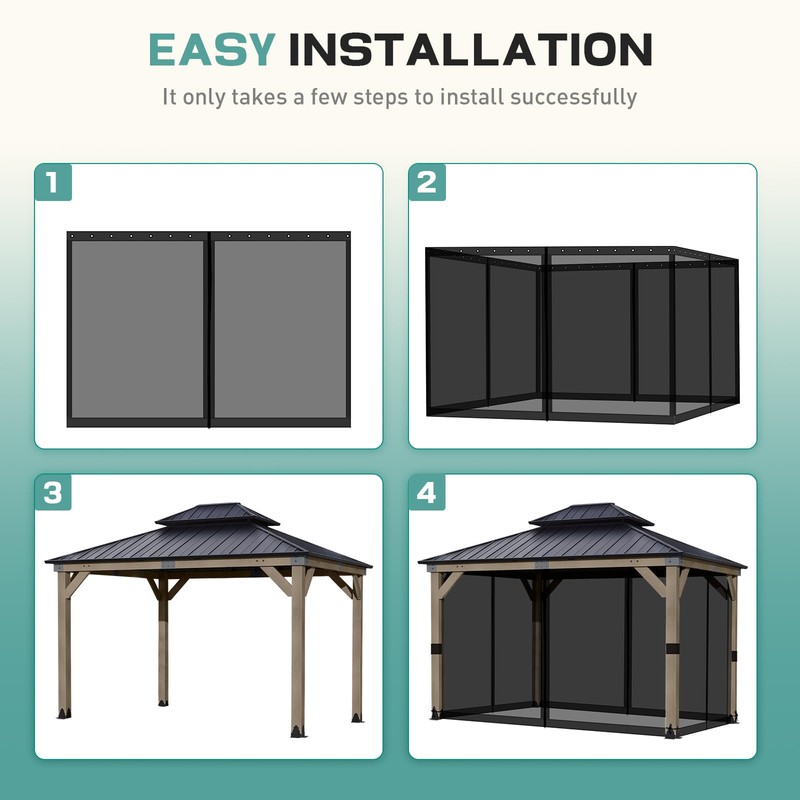 EASY INSTALLATION

It only takes a few steps to install successfully

1

2

3

4