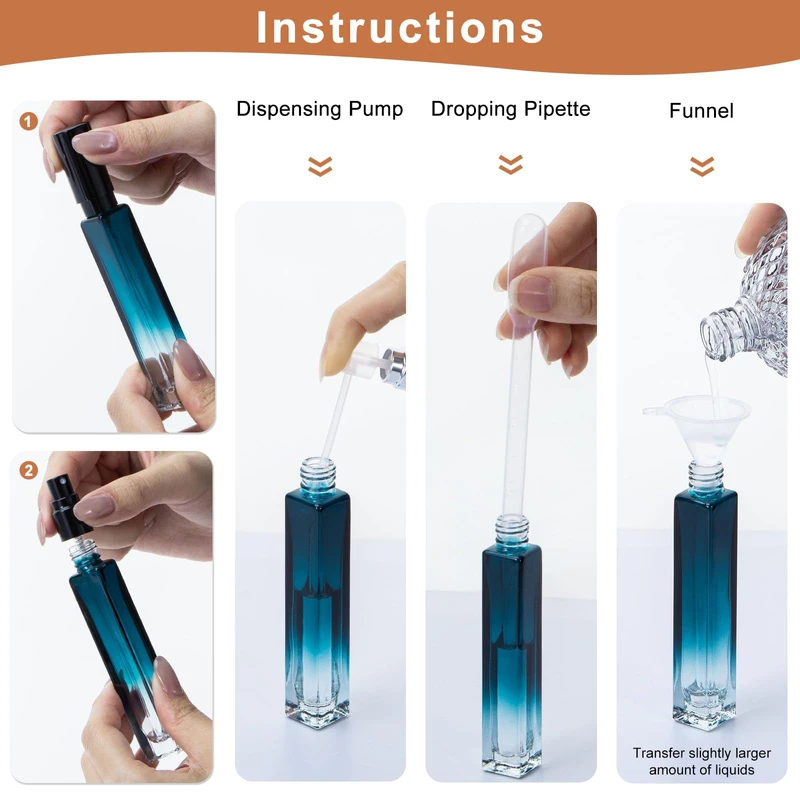 Instructions

1

2

Dispensing Pump

Dropping Pipette

Funnel

Transfer slightly larger amount of liquids