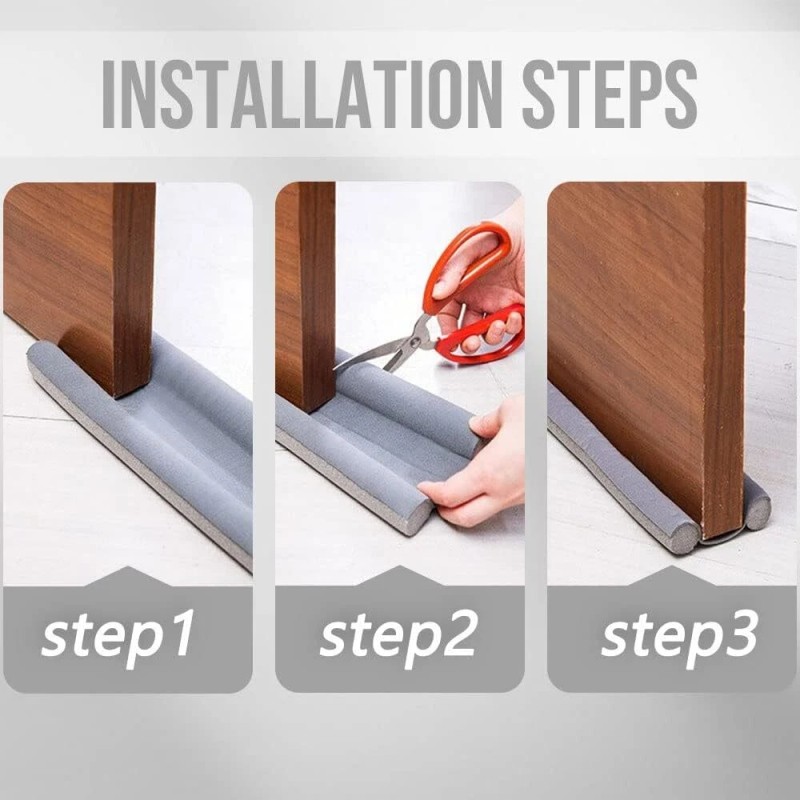 INSTALLATION STEPS

step1

step2

step3