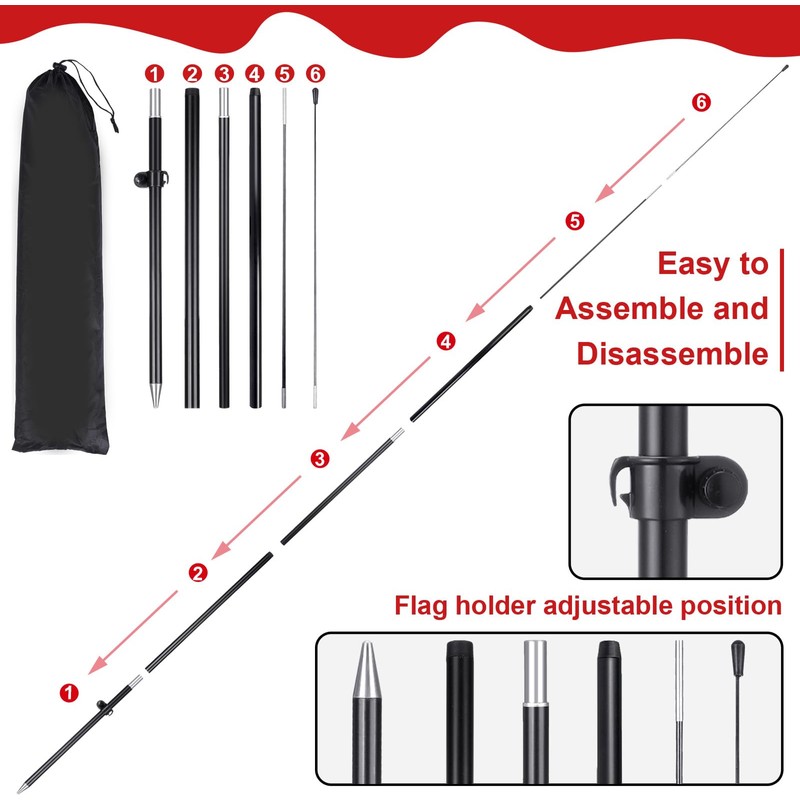 1 2 3 4 5 6

6

5

4

3

2

1

Easy to Assemble and Disassemble

Flag holder adjustable position