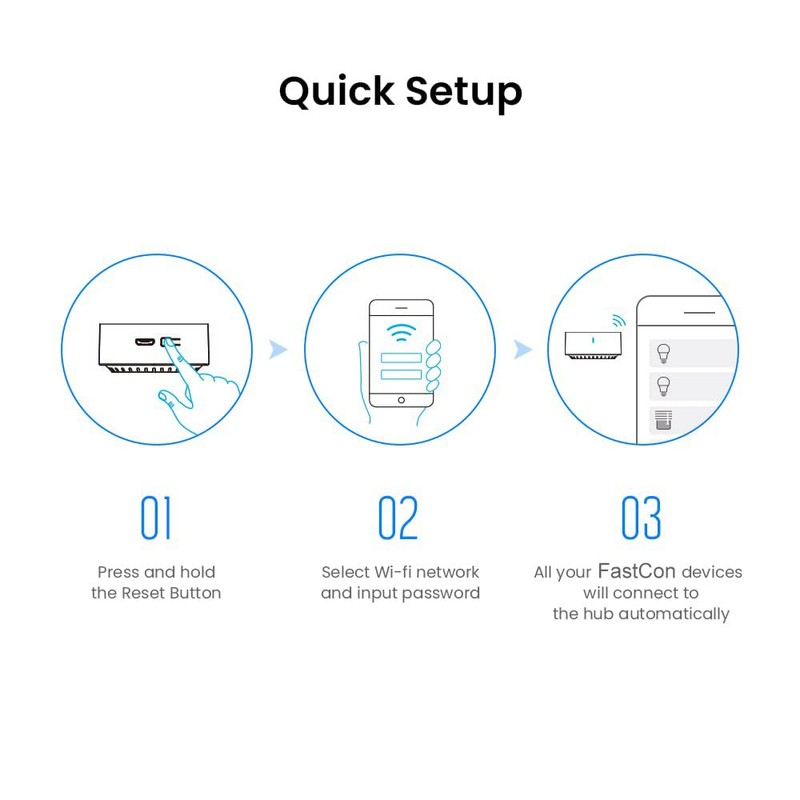 Quick Setup

01

Press and hold the Reset Button

02

Select Wi-fi network and input password

03

All your FastCon devices will connect to the hub automatically