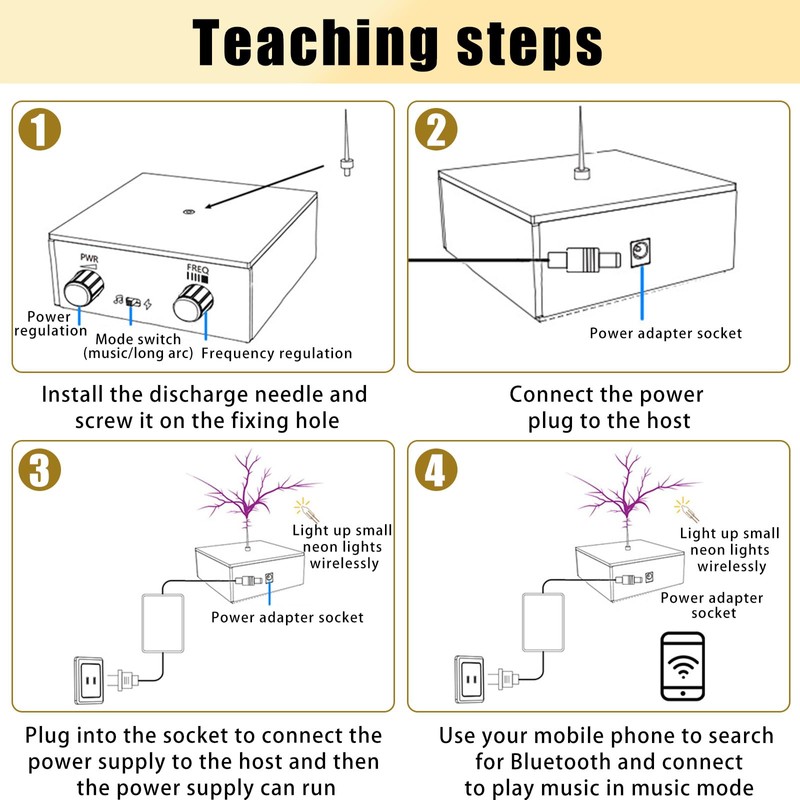 Teaching steps

1

PWR

FREQ

Power regulation

Mode switch (music/long arc)

Frequency regulation

Install the discharge needle and screw it on the fixing hole

2

Power adapter socket

Connect the power plug to the host

3

Light up small neon lights wirelessly

Power adapter socket

Plug into the socket to connect the power supply to the host and then the power supply can run

4

Light up small neon lights wirelessly

Power adapter socket

Use your mobile phone to search for Bluetooth and connect to play music in music mode