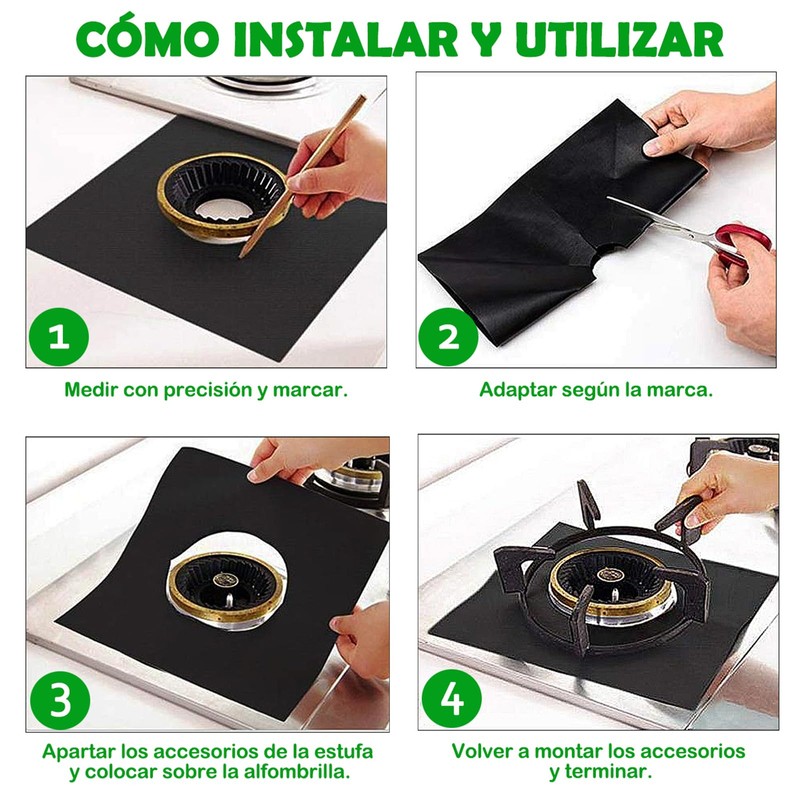 CÓMO INSTALAR Y UTILIZAR

1

Medir con precisión y marcar.

2

Adaptar según la marca.

3

Apartar los accesorios de la estufa y colocar sobre la alfombrilla.

4

Volver a montar los accesorios y terminar.