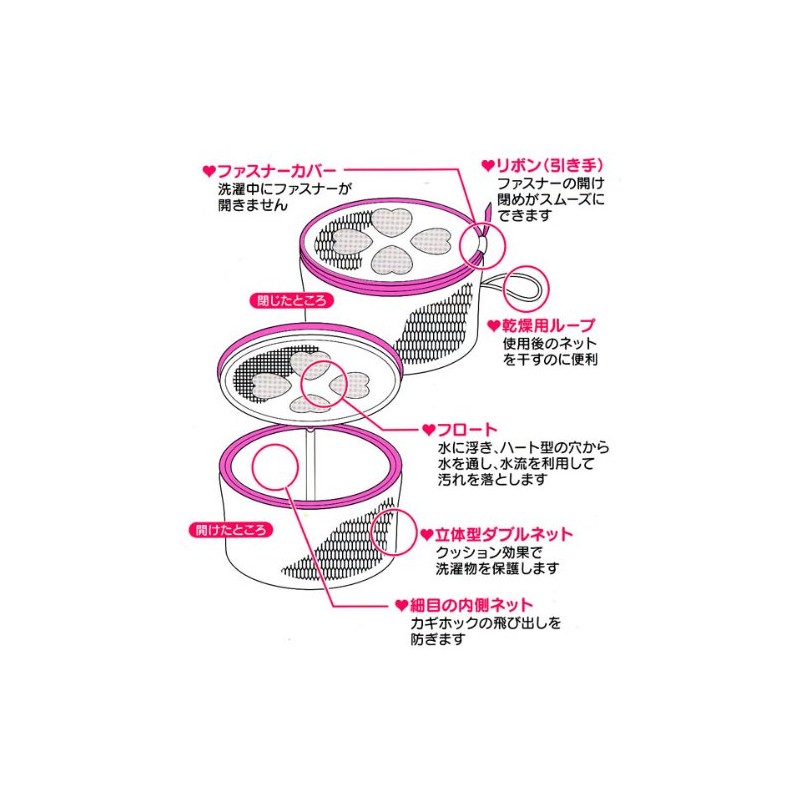 ♥ファスナーカバー
洗濯中にファスナーが開きません

♥リボン(引き手)
ファスナーの開け閉めがスムーズにできます

閉じたところ

♥乾燥用ループ
使用後のネットを干すのに便利

♥フロート
水に浮き、ハート型の穴から水を通し、水流を利用して汚れを落とします

開けたところ

♥立体型ダブルネット
クッション効果で洗濯物を保護します

♥細目の内側ネット
カギホックの飛び出しを防ぎます