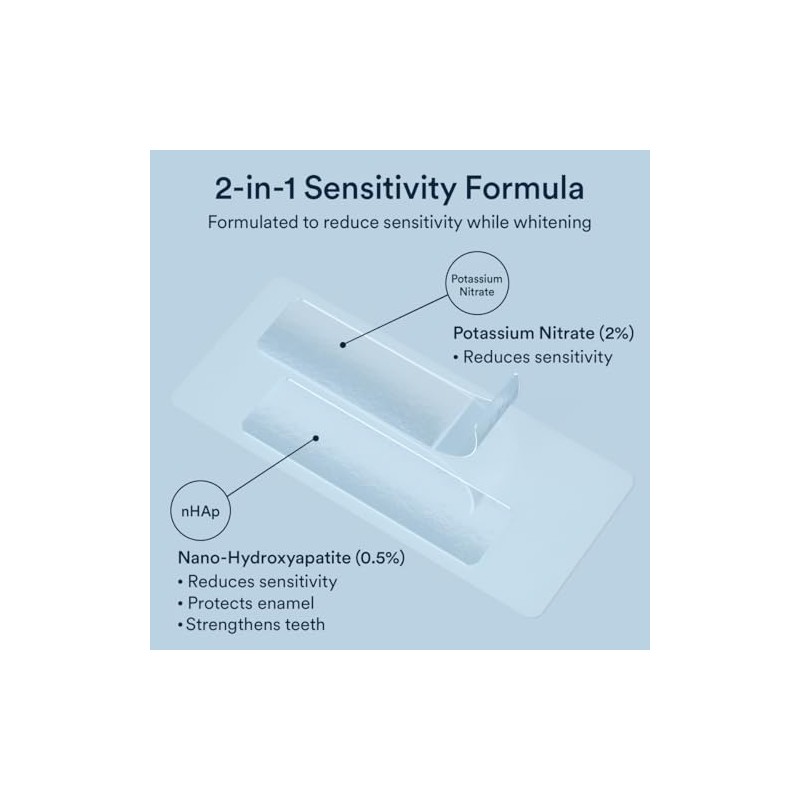 2-in-1 Sensitivity Formula
Formulated to reduce sensitivity while whitening

Potassium Nitrate

Potassium Nitrate (2%)
• Reduces sensitivity

nHAp

Nano-Hydroxyapatite (0.5%)
• Reduces sensitivity
• Protects enamel
• Strengthens teeth