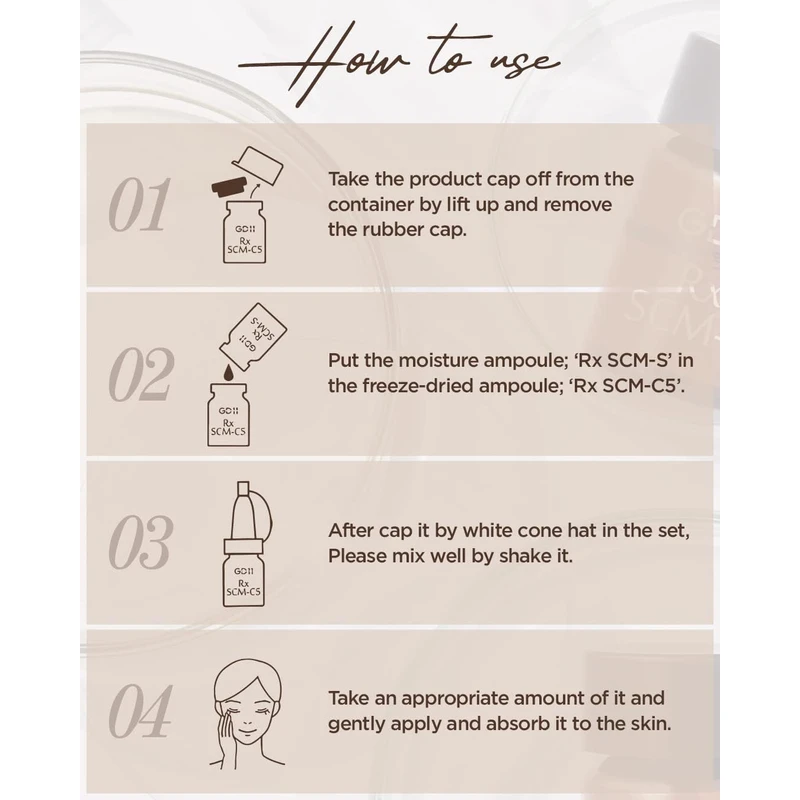 How to use

01

GD11
Rx
SCM-C5

Take the product cap off from the container by lift up and remove the rubber cap.

02

GD11
Rx
SCM-S

GD11
Rx
SCM-C5

Put the moisture ampoule; 'Rx SCM-S' in the freeze-dried ampoule; 'Rx SCM-C5'.

03

GD11
Rx
SCM-C5

After cap it by white cone hat in the set, Please mix well by shake it.

04

Take an appropriate amount of it and gently apply and absorb it to the skin.