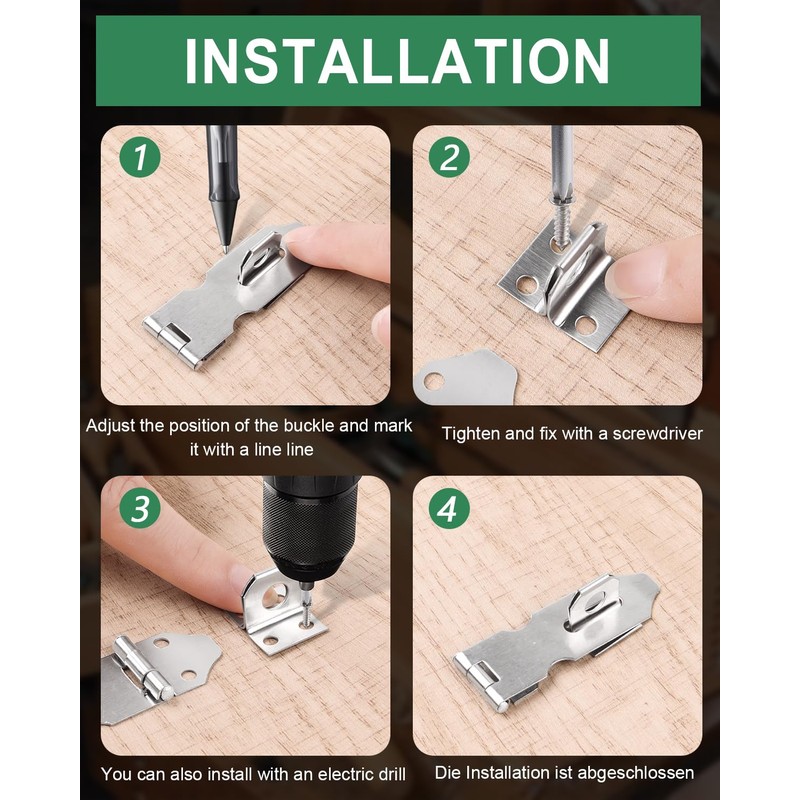 INSTALLATION

1

Adjust the position of the buckle and mark it with a line line

2

Tighten and fix with a screwdriver

3

You can also install with an electric drill

4

Die Installation ist abgeschlossen