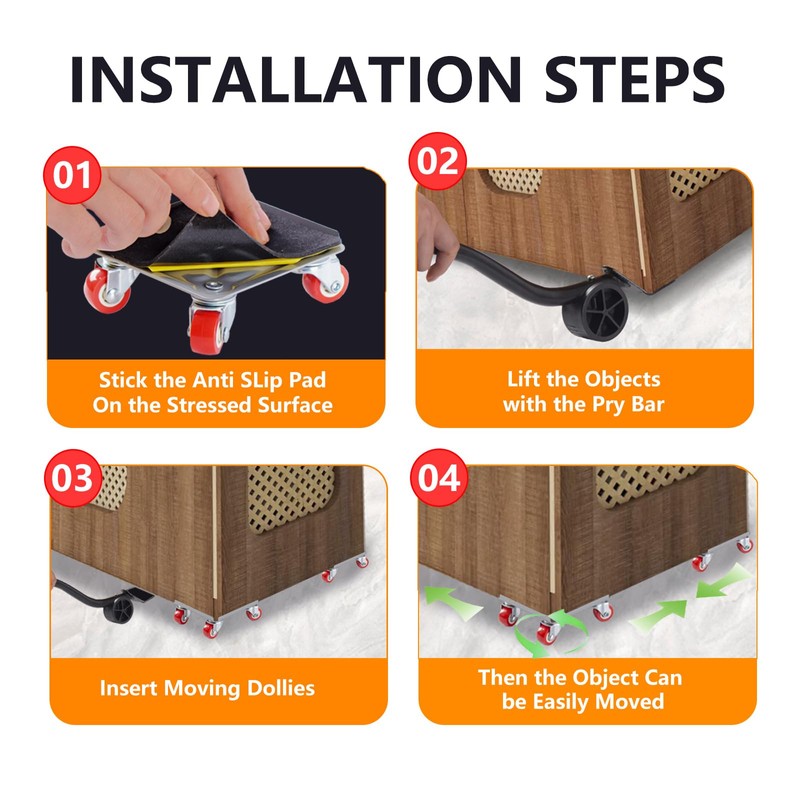 INSTALLATION STEPS

01

Stick the Anti SLip Pad On the Stressed Surface

02

Lift the Objects with the Pry Bar

03

Insert Moving Dollies

04

Then the Object Can be Easily Moved