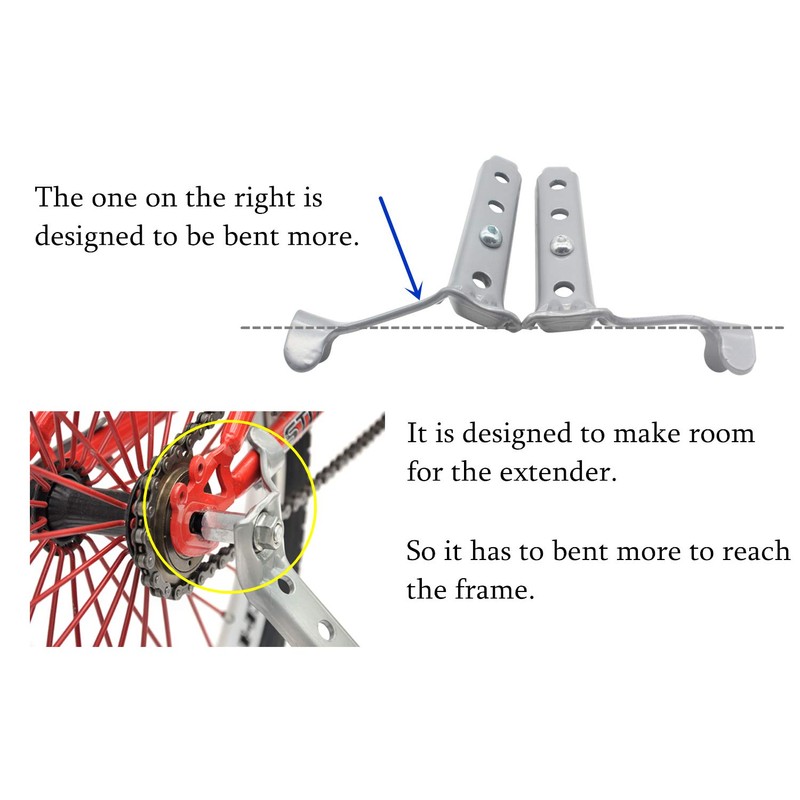 The one on the right is designed to be bent more.

It is designed to make room for the extender.

So it has to bent more to reach the frame.