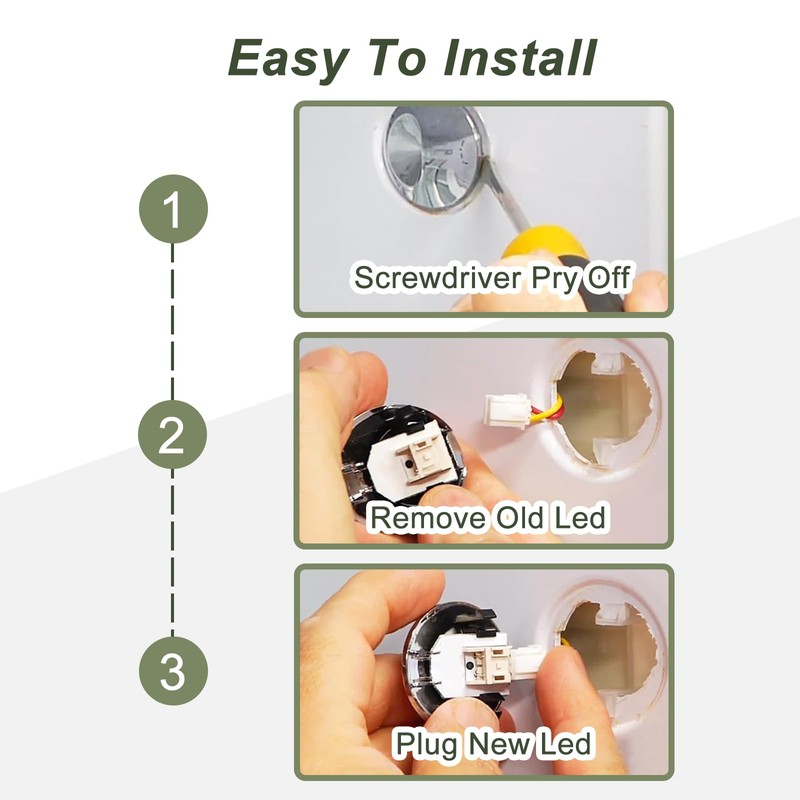 Easy To Install

1

Screwdriver Pry Off

2

Remove Old Led

3

Plug New Led