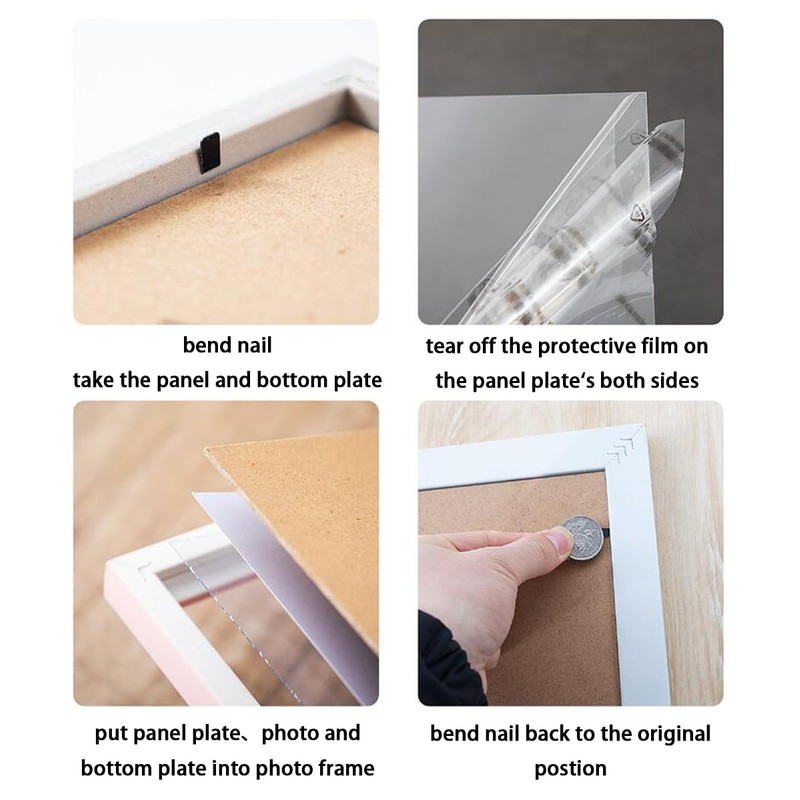 bend nail
take the panel and bottom plate

tear off the protective film on the panel plate's both sides

put panel plate、photo and bottom plate into photo frame

bend nail back to the original postion