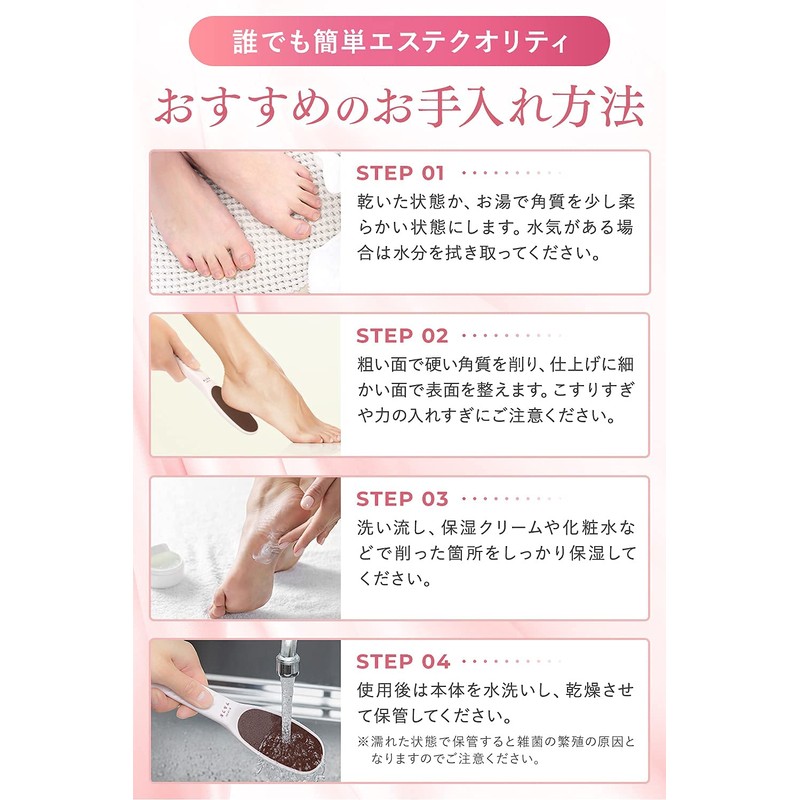 誰でも簡単エステクオリティ

おすすめのお手入れ方法

STEP 01

乾いた状態か、お湯で角質を少し柔らかい状態にします。水気がある場合は水分を拭き取ってください。

STEP 02

粗い面で硬い角質を削り、仕上げに細かい面で表面を整えます。こすりすぎや力の入れすぎにご注意ください。

STEP 03

洗い流し、保湿クリームや化粧水などで削った箇所をしっかり保湿してください。

STEP 04

使用後は本体を水洗いし、乾燥させて保管してください。

※濡れた状態で保管すると雑菌の繁殖の原因となりますのでご注意ください。