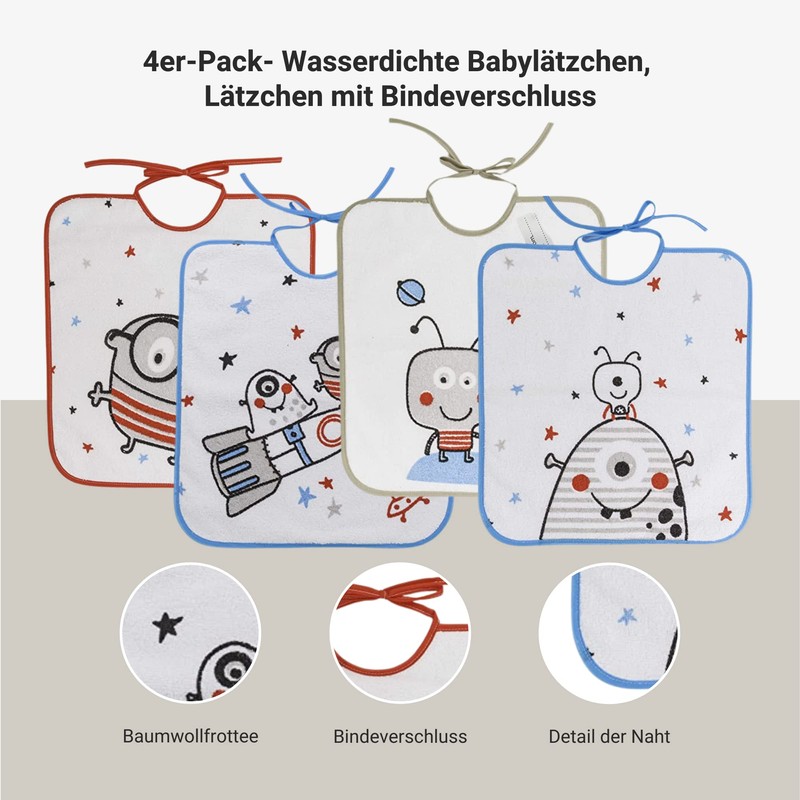 4er-Pack- Wasserdichte Babylätzchen, Lätzchen mit Bindeverschluss

Baumwollfrottee

Bindeverschluss

Detail der Naht