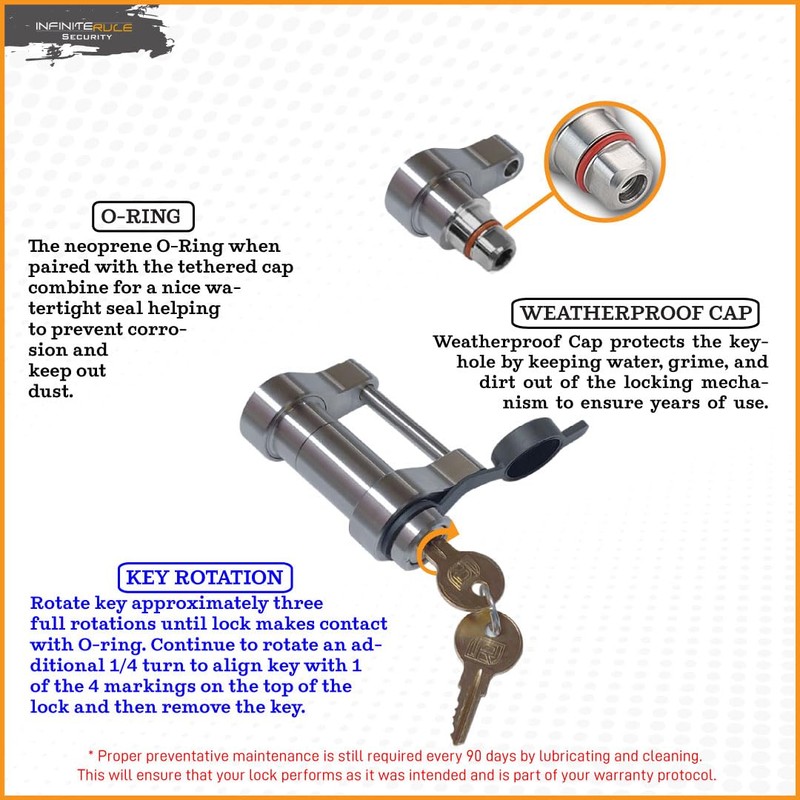 INFINITERULE
SECURITY

O-RING

The neoprene O-Ring when paired with the tethered cap combine for a nice watertight seal helping to prevent corrosion and keep out dust.

WEATHERPROOF CAP

Weatherproof Cap protects the keyhole by keeping water, grime, and dirt out of the locking mechanism to ensure years of use.

KEY ROTATION

Rotate key approximately three full rotations until lock makes contact with O-ring. Continue to rotate an additional 1/4 turn to align key with 1 of the 4 markings on the top of the lock and then remove the key.

* Proper preventative maintenance is still required every 90 days by lubricating and cleaning. This will ensure that your lock performs as it was intended and is part of your warranty protocol.