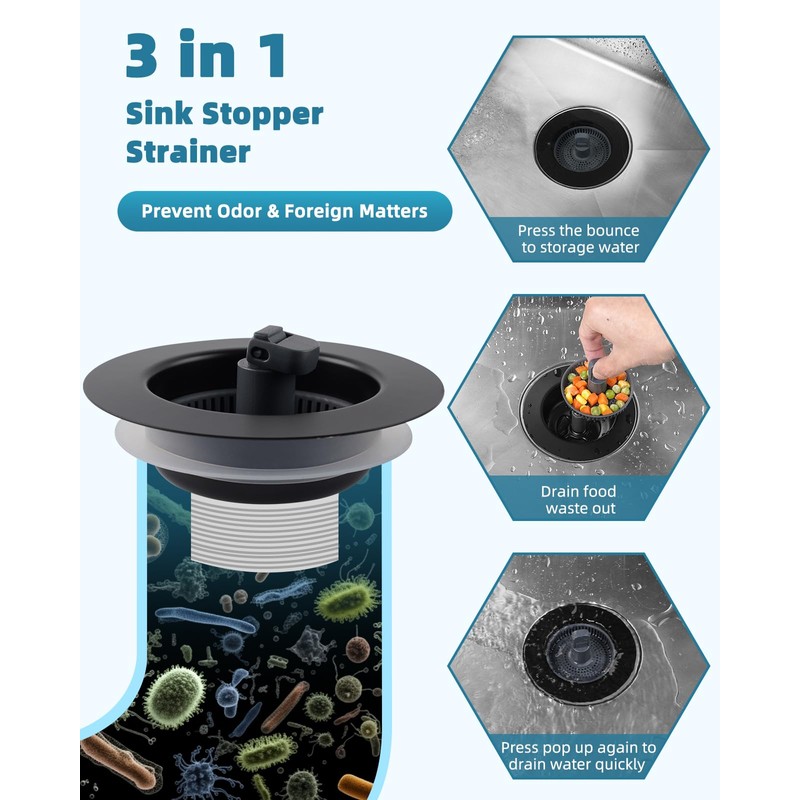 3 in 1
Sink Stopper
Strainer

Prevent Odor & Foreign Matters

Press the bounce to storage water

Drain food waste out

Press pop up again to drain water quickly