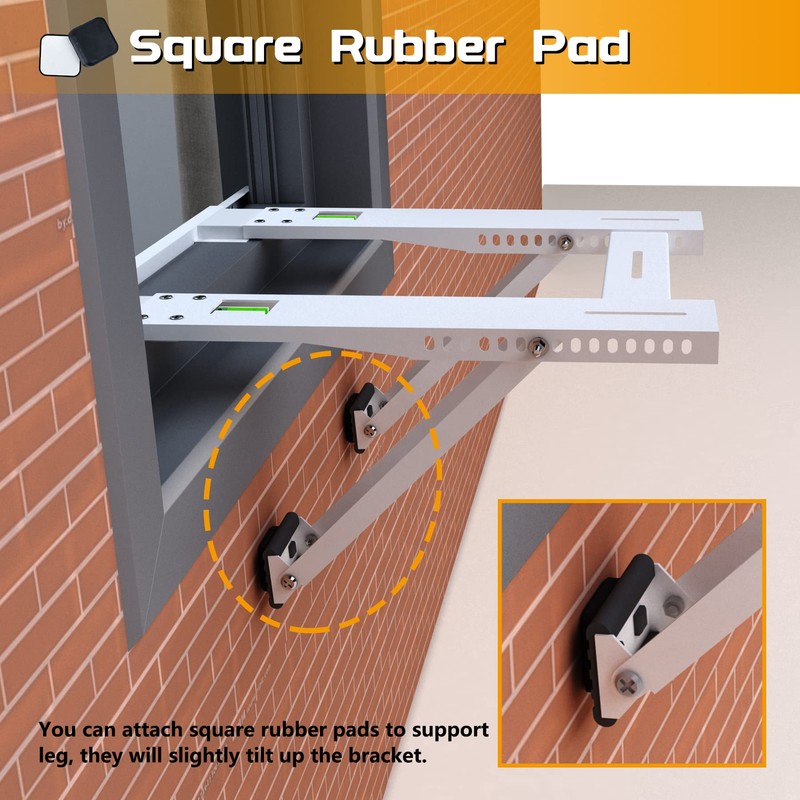 Square Rubber Pad

You can attach square rubber pads to support leg, they will slightly tilt up the bracket.