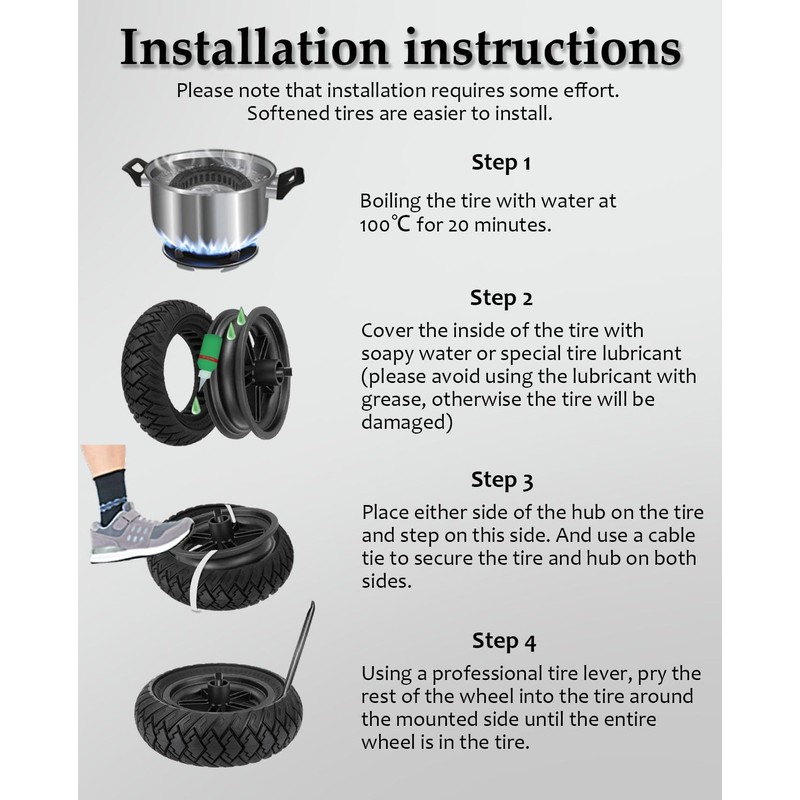 Installation instructions

Please note that installation requires some effort. Softened tires are easier to install.

Step 1

Boiling the tire with water at 100℃ for 20 minutes.

Step 2

Cover the inside of the tire with soapy water or special tire lubricant (please avoid using the lubricant with grease, otherwise the tire will be damaged)

Step 3

Place either side of the hub on the tire and step on this side. And use a cable tie to secure the tire and hub on both sides.

Step 4

Using a professional tire lever, pry the rest of the wheel into the tire around the mounted side until the entire wheel is in the tire.