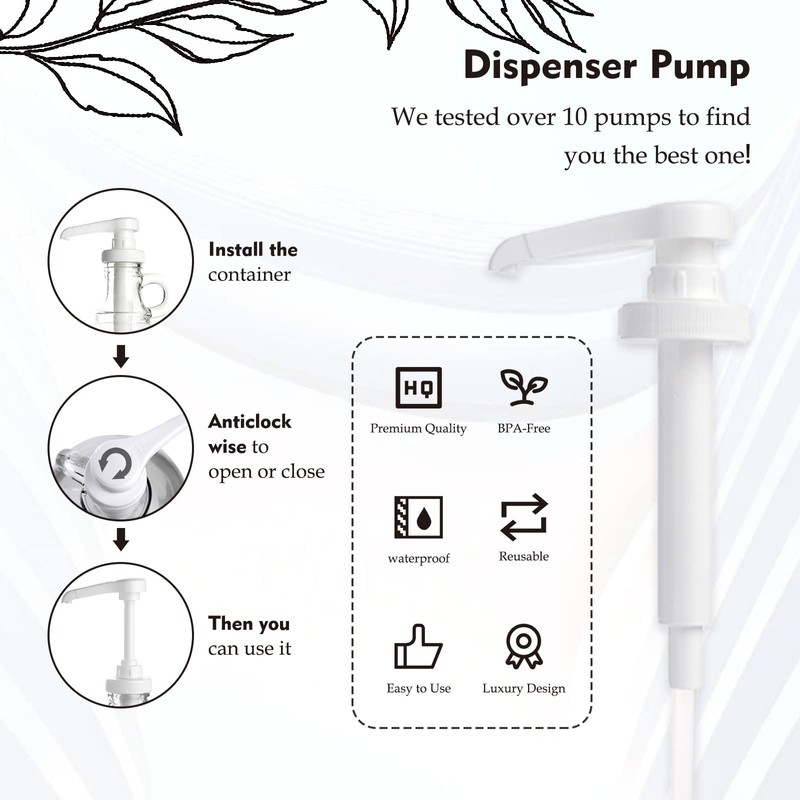 Dispenser Pump

We tested over 10 pumps to find you the best one!

Install the container

Anticlock wise to open or close

Then you can use it

HQ

Premium Quality

BPA-Free

waterproof

Reusable

Easy to Use

Luxury Design