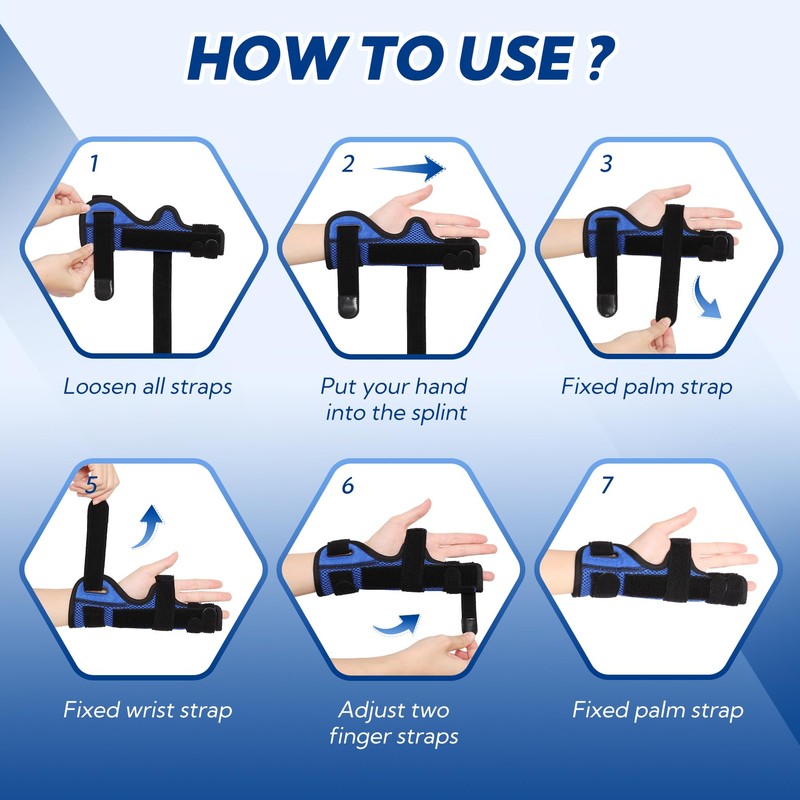 HOW TO USE ?

1

Loosen all straps

2

Put your hand into the splint

3

Fixed palm strap

5

Fixed wrist strap

6

Adjust two finger straps

7

Fixed palm strap