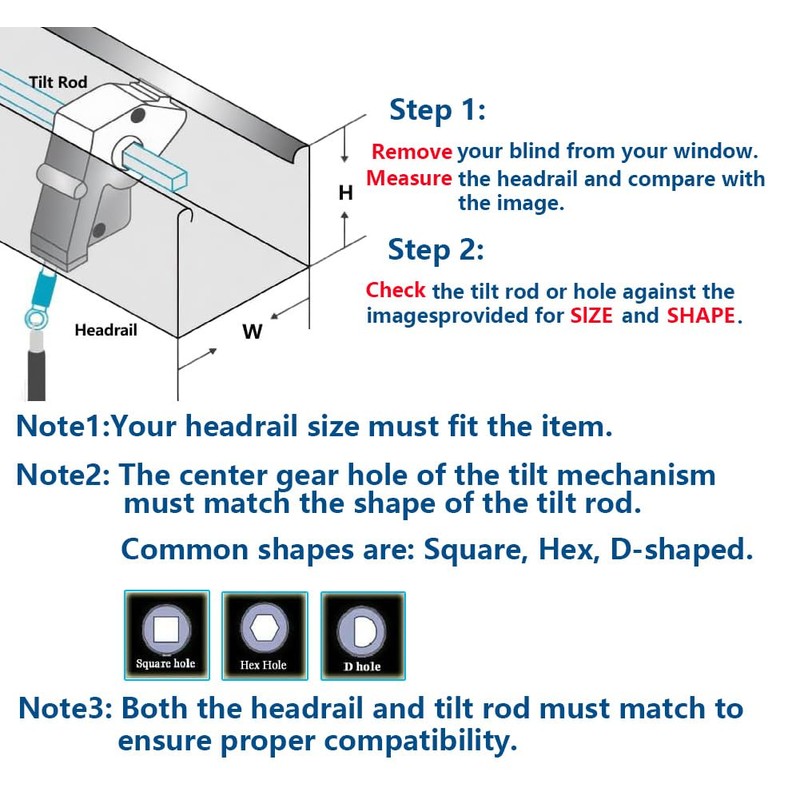 Tilt Rod

H

Headrail

W

Step 1:

Remove your blind from your window. Measure the headrail and compare with the image.

Step 2:

Check the tilt rod or hole against the imagesprovided for SIZE and SHAPE.

Note1:Your headrail size must fit the item.

Note2: The center gear hole of the tilt mechanism must match the shape of the tilt rod.

Common shapes are: Square, Hex, D-shaped.

Square hole

Hex Hole

D hole

Note3: Both the headrail and tilt rod must match to ensure proper compatibility.