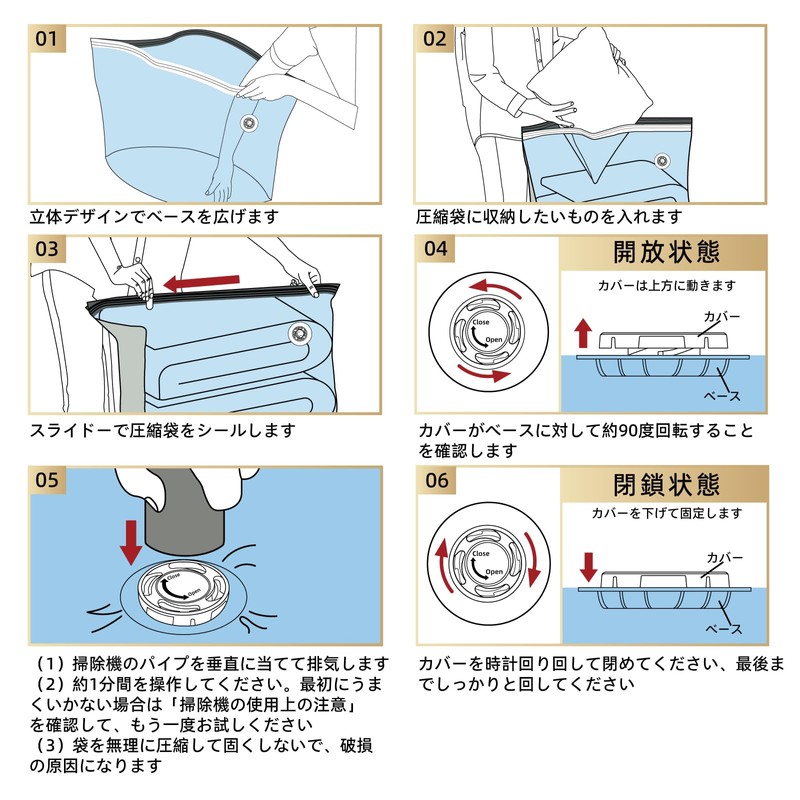 01

立体デザインでベースを広げます

02

圧縮袋に収納したいものを入れます

03

スライドーで圧縮袋をシールします

04

Close
Open

開放状態

カバーは上方に動きます

カバー

ベース

カバーがベースに対して約90度回転することを確認します

05

Close
Open

（1）掃除機のパイプを垂直に当てて排気します
（2）約1分間を操作してください。最初にうまくいかない場合は「掃除機の使用上の注意」を確認して、もう一度お試しください
（3）袋を無理に圧縮して固くしないで、破損の原因になります

06

Close
Open

閉鎖状態

カバーを下げて固定します

カバー

ベース

カバーを時計回り回して閉めてください、最後までしっかりと回してください