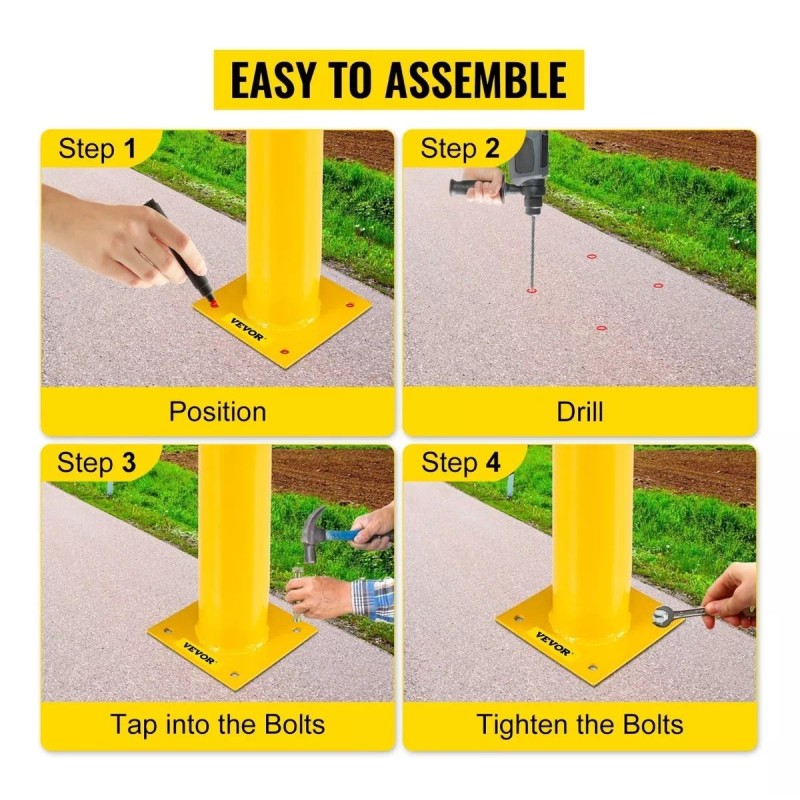 EASY TO ASSEMBLE

Step 1
VEVOR
Position

Step 2
Drill

Step 3
VEVOR
Tap into the Bolts

Step 4
VEVOR
Tighten the Bolts