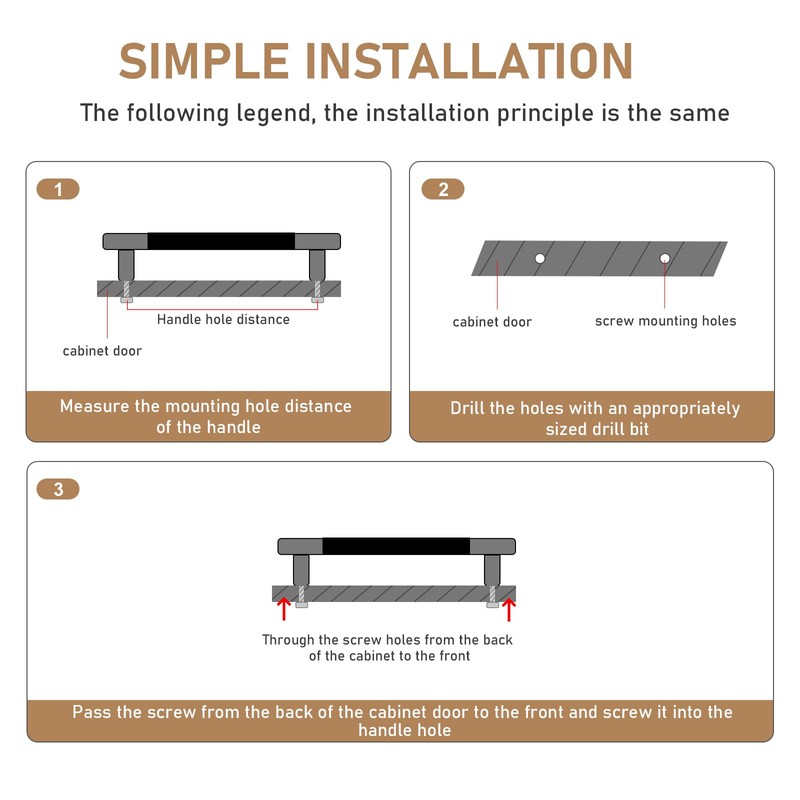 SIMPLE INSTALLATION

The following legend, the installation principle is the same

1

Handle hole distance

cabinet door

Measure the mounting hole distance of the handle

2

cabinet door

screw mounting holes

Drill the holes with an appropriately sized drill bit

3

Through the screw holes from the back of the cabinet to the front

Pass the screw from the back of the cabinet door to the front and screw it into the handle hole